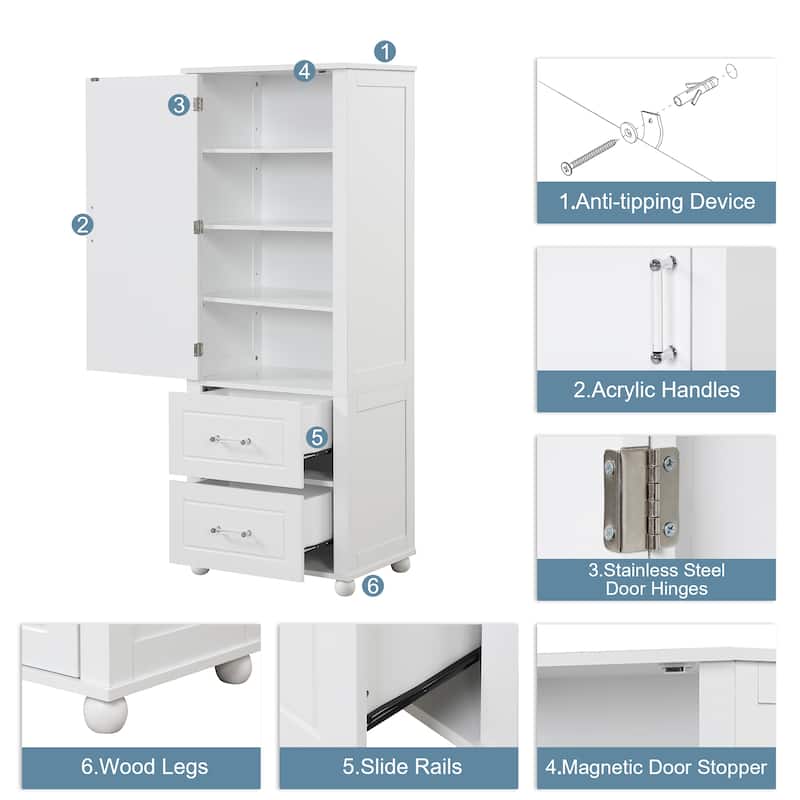 1
4
3
2
5
6

1.Anti-tipping Device

2.Acrylic Handles

3.Stainless Steel Door Hinges

6.Wood Legs

5.Slide Rails

4.Magnetic Door Stopper