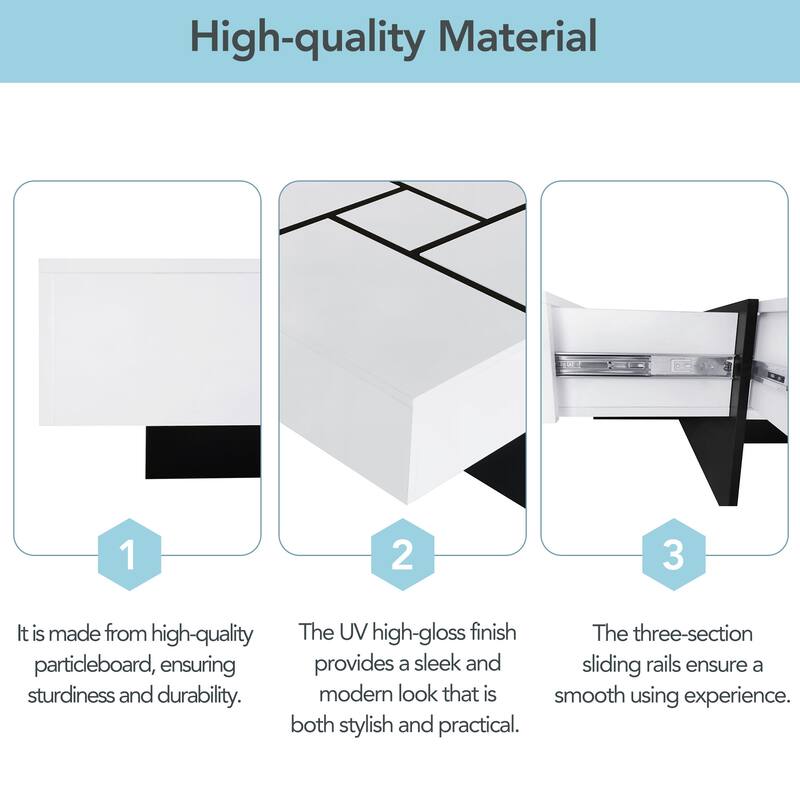 High-quality Material

1

It is made from high-quality particleboard, ensuring sturdiness and durability.

2

The UV high-gloss finish provides a sleek and modern look that is both stylish and practical.

3

The three-section sliding rails ensure a smooth using experience.