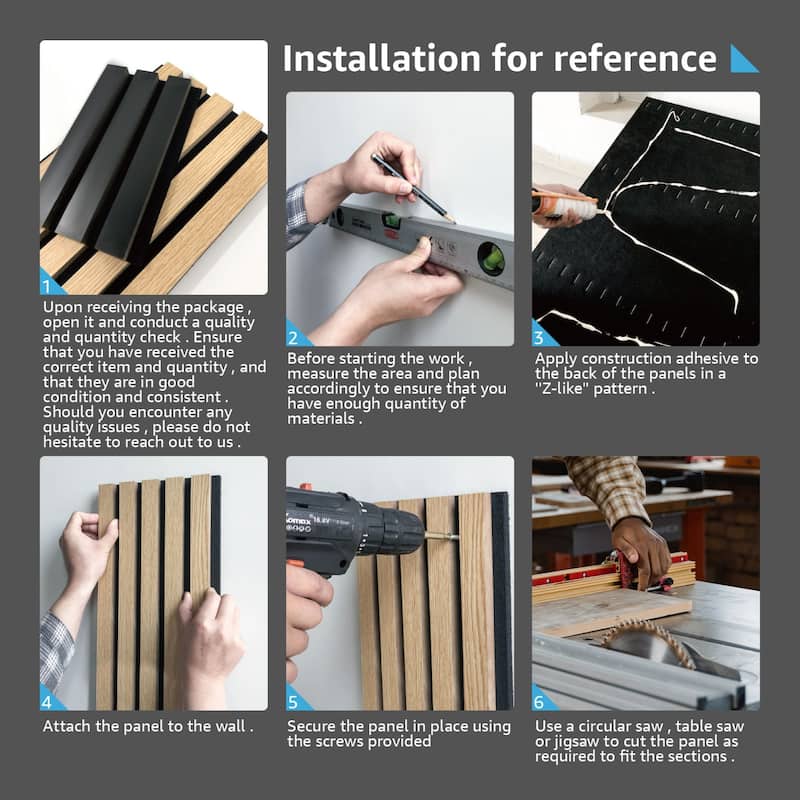 Installation for reference

1

Upon receiving the package , open it and conduct a quality and quantity check . Ensure that you have received the correct item and quantity , and that they are in good condition and consistent . Should you encounter any quality issues , please do not hesitate to reach out to us .

2

Before starting the work , measure the area and plan accordingly to ensure that you have enough quantity of materials .

3

Apply construction adhesive to the back of the panels in a "Z-like" pattern .

4

Attach the panel to the wall .

5

Secure the panel in place using the screws provided

6

Use a circular saw , table saw or jigsaw to cut the panel as required to fit the sections .