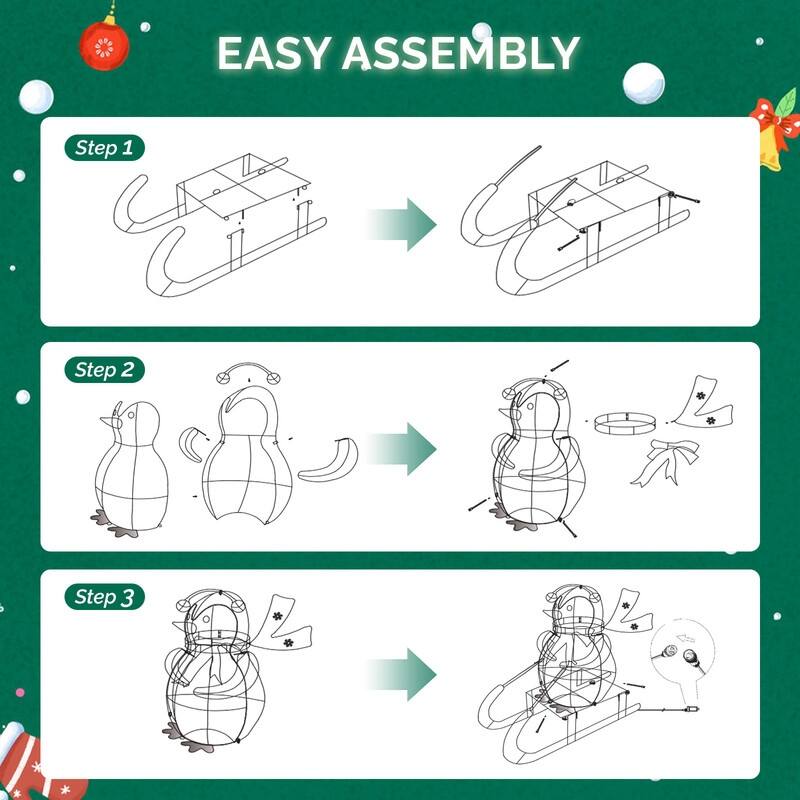 EASY ASSEMBLY

Step 1

Step 2

Step 3