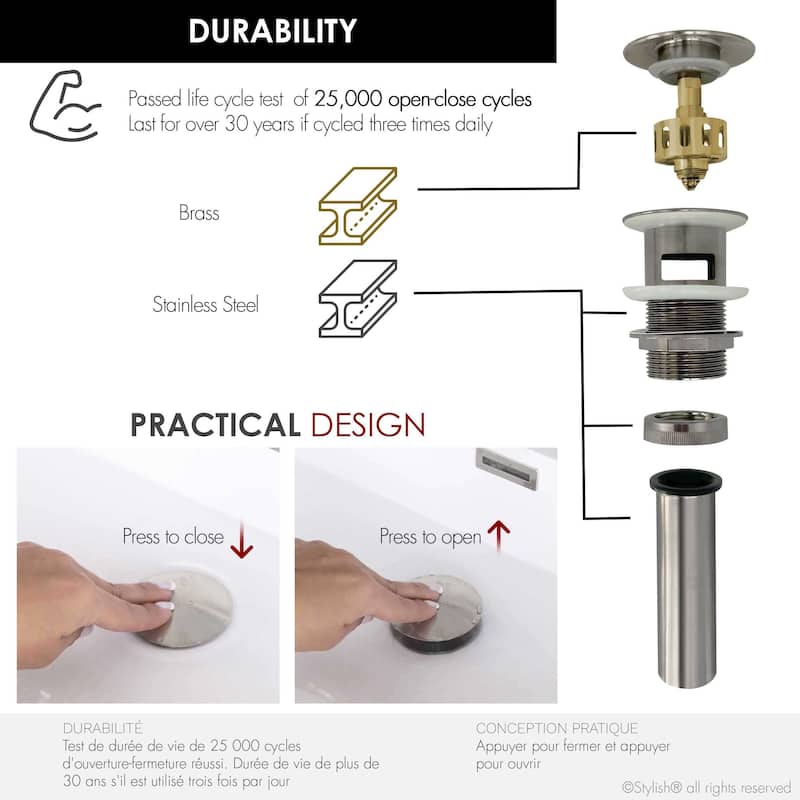 DURABILITY

Passed life cycle test of 25,000 open-close cycles
Last for over 30 years if cycled three times daily

Brass

Stainless Steel

PRACTICAL DESIGN

Press to close

Press to open

DURABILITÉ
Test de durée de vie de 25 000 cycles d'ouverture-fermeture réussi. Durée de vie de plus de 30 ans s'il est utilisé trois fois par jour

CONCEPTION PRATIQUE
Appuyer pour fermer et appuyer pour ouvrir

©Stylish® all rights reserved