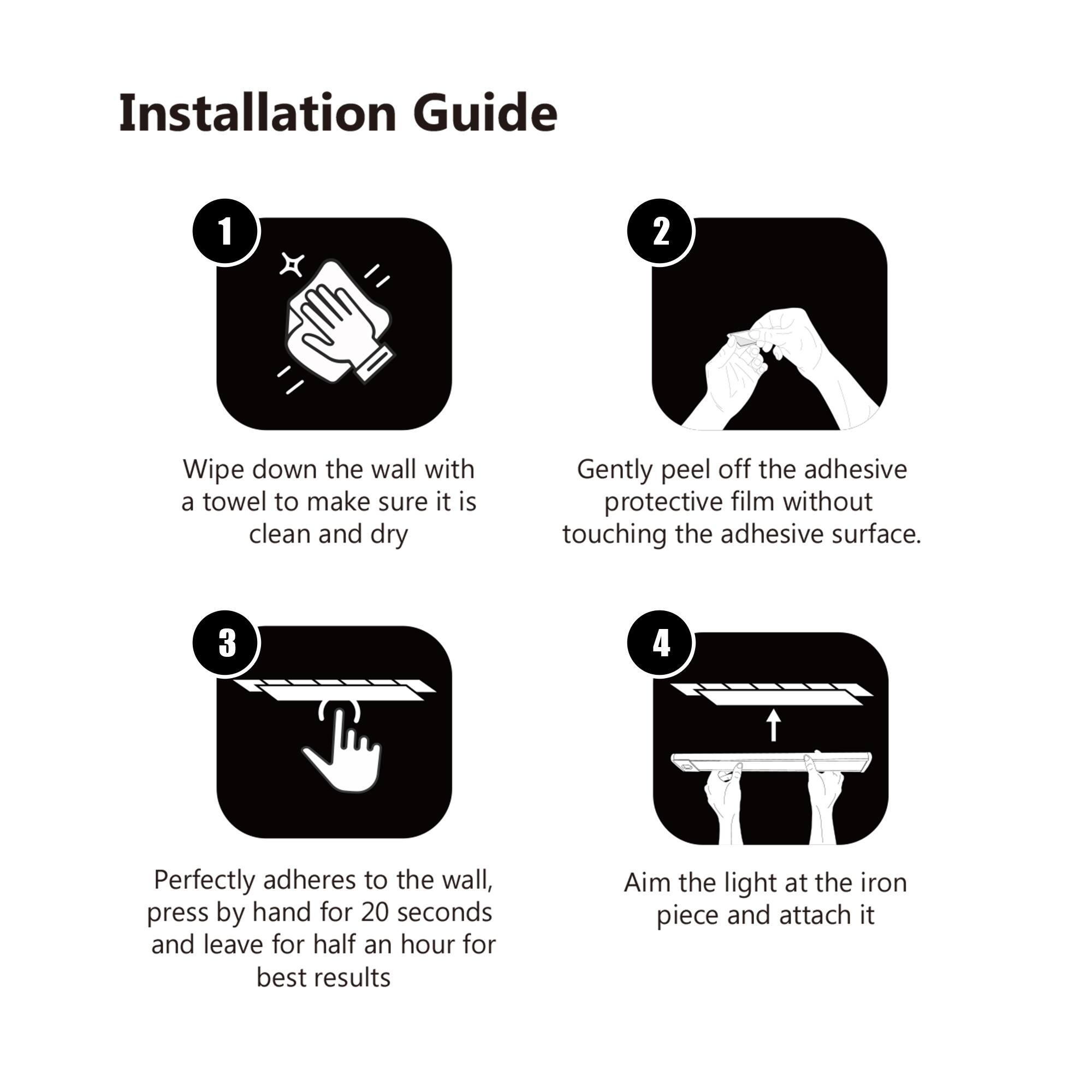 Installation Guide

1

Wipe down the wall with a towel to make sure it is clean and dry

2

Gently peel off the adhesive protective film without touching the adhesive surface.

3

Perfectly adheres to the wall, press by hand for 20 seconds and leave for half an hour for best results

4

Aim the light at the iron piece and attach it