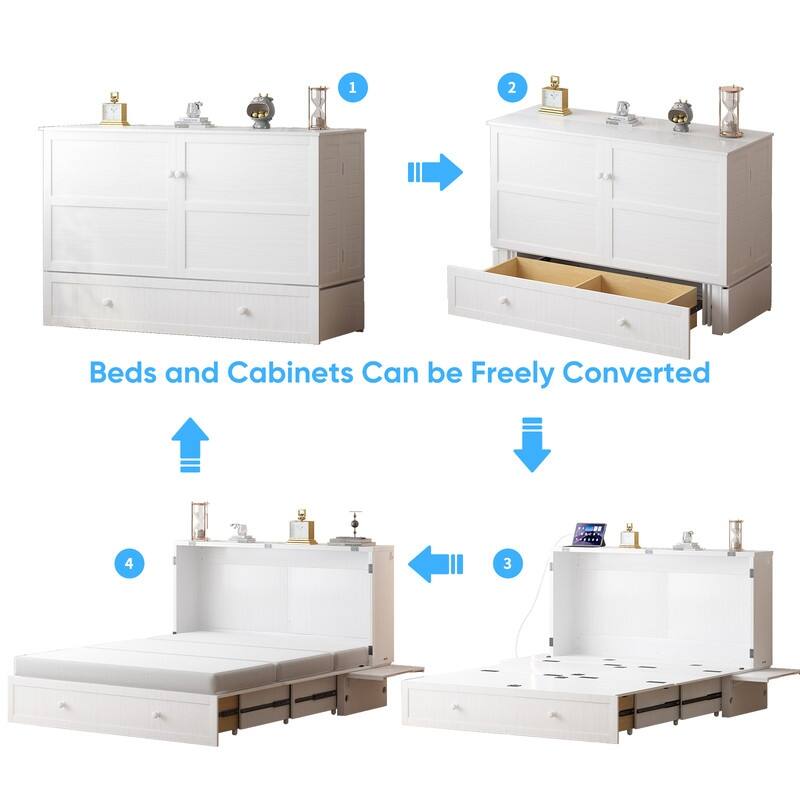 1

2

Beds and Cabinets Can be Freely Converted

4

3