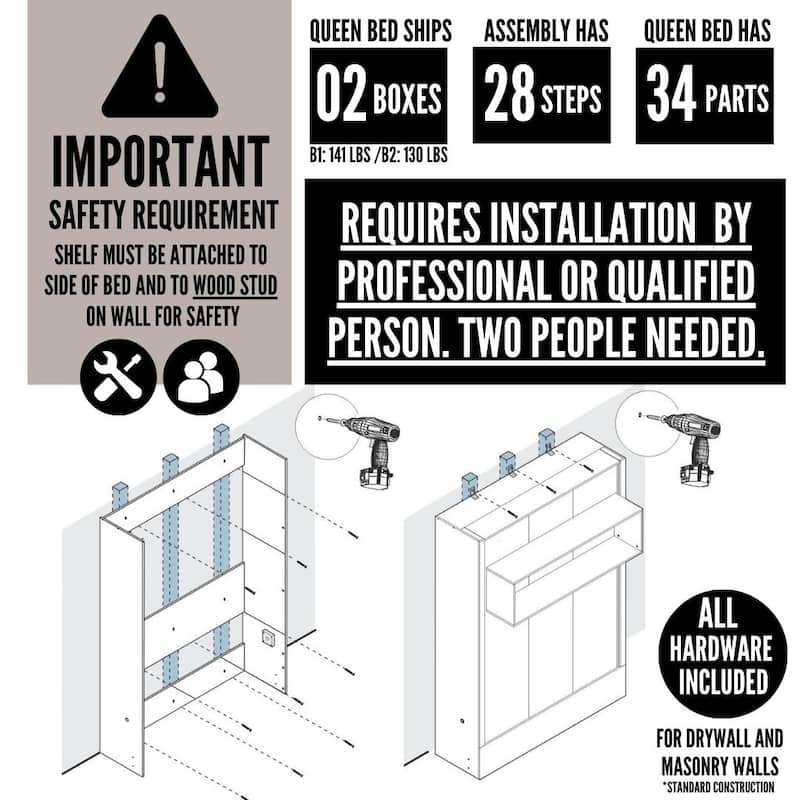 IMPORTANT
SAFETY REQUIREMENT
SHELF MUST BE ATTACHED TO SIDE OF BED AND TO WOOD STUD ON WALL FOR SAFETY

QUEEN BED SHIPS
02 BOXES
B1: 141 LBS /B2: 130 LBS

ASSEMBLY HAS
28 STEPS

QUEEN BED HAS
34 PARTS

REQUIRES INSTALLATION BY PROFESSIONAL OR QUALIFIED PERSON. TWO PEOPLE NEEDED.

ALL HARDWARE INCLUDED

FOR DRYWALL AND MASONRY WALLS
*STANDARD CONSTRUCTION