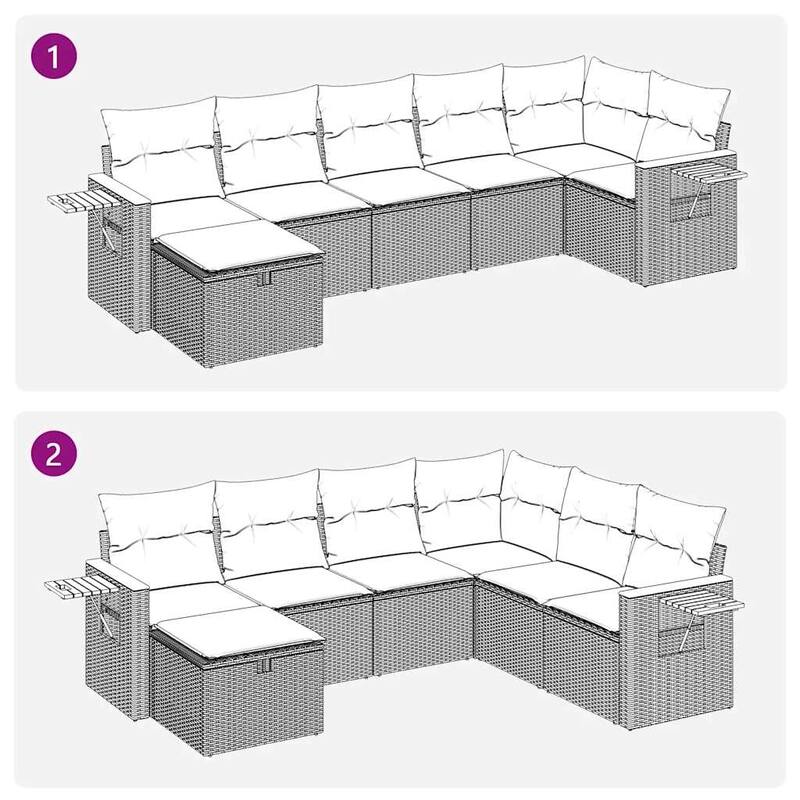 1

2