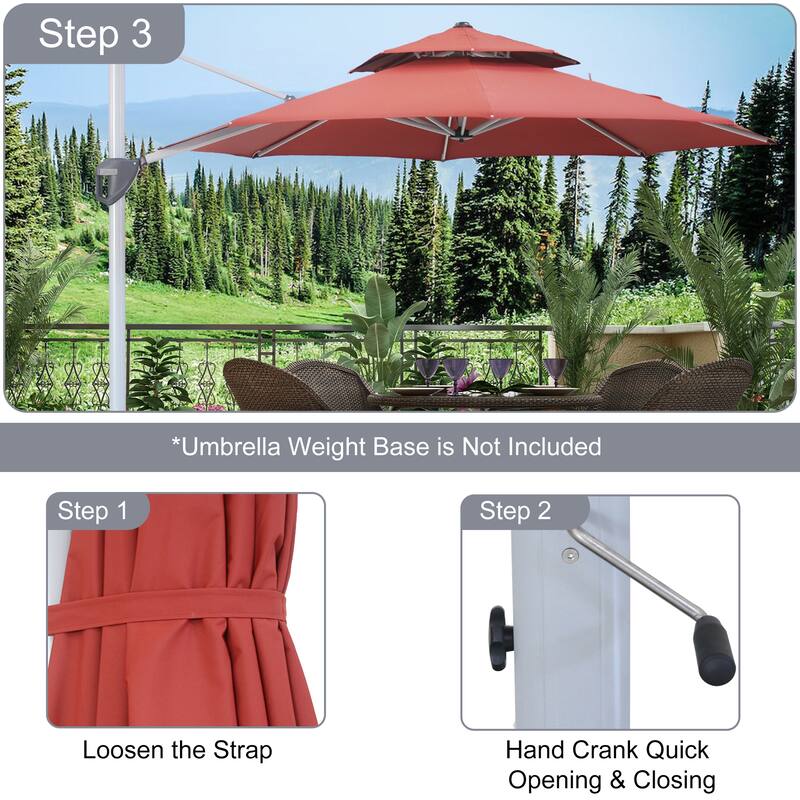 Step 3

*Umbrella Weight Base is Not Included

Step 1

Loosen the Strap

Step 2

Hand Crank Quick Opening & Closing