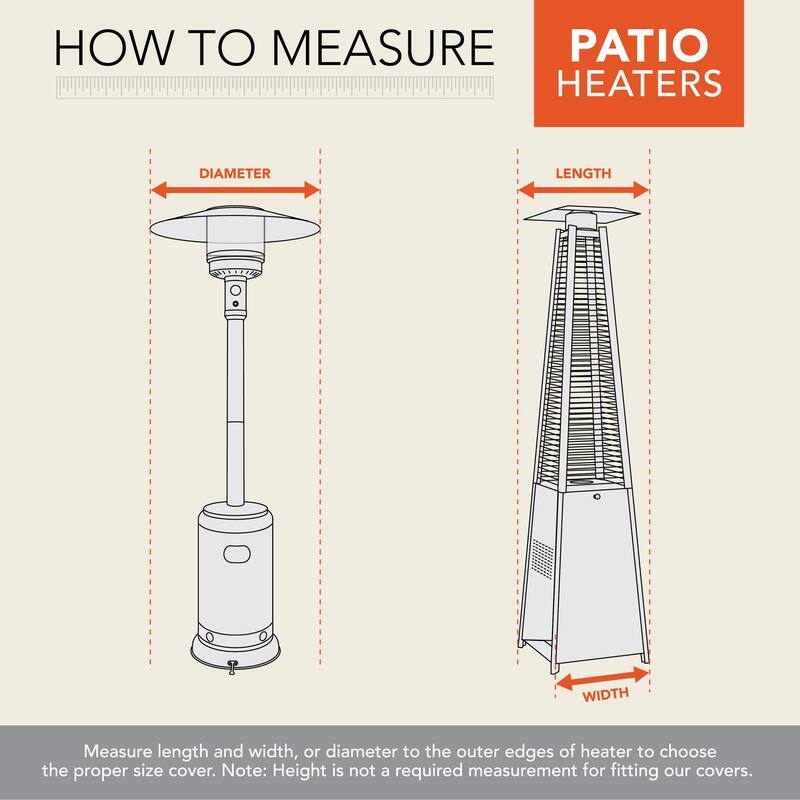 HOW TO MEASURE

PATIO HEATERS

DIAMETER

LENGTH

WIDTH

Measure length and width, or diameter to the outer edges of heater to choose the proper size cover. Note: Height is not a required measurement for fitting our covers.