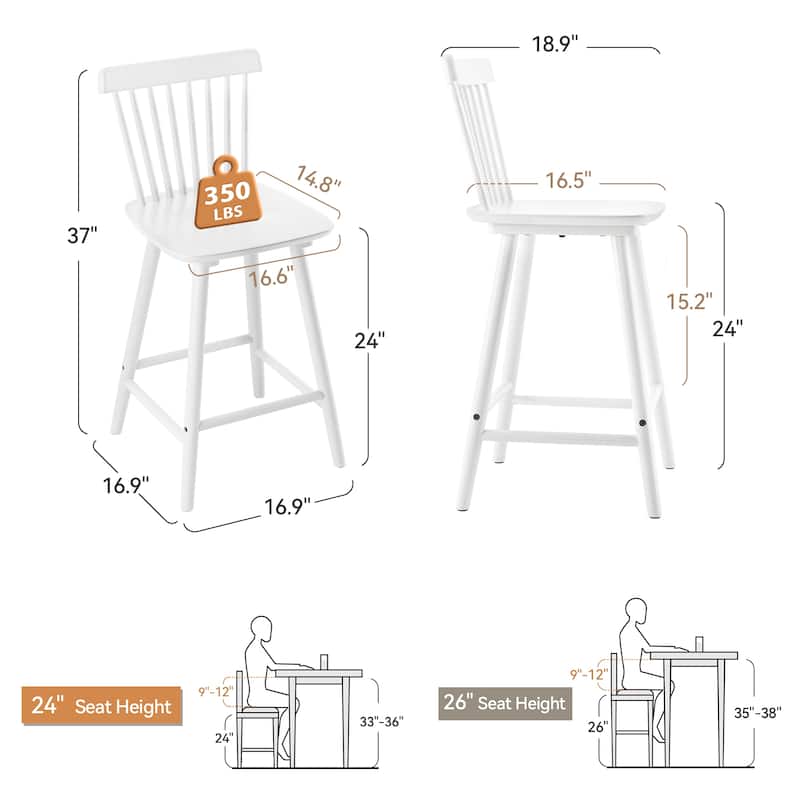 37"
350 LBS
14.8"
16.6"
24"
16.9"
16.9"

18.9"
16.5"
15.2"
24"

24" Seat Height
9"-12"
24"
33"-36"

26" Seat Height
9"-12"
26"
35"-38"