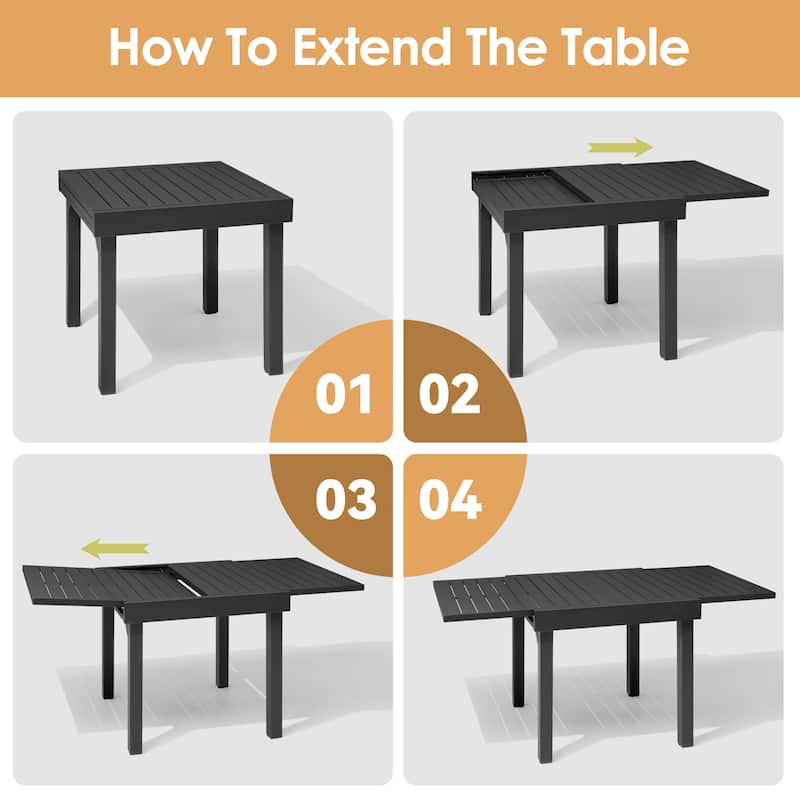 How To Extend The Table

01

02

03

04