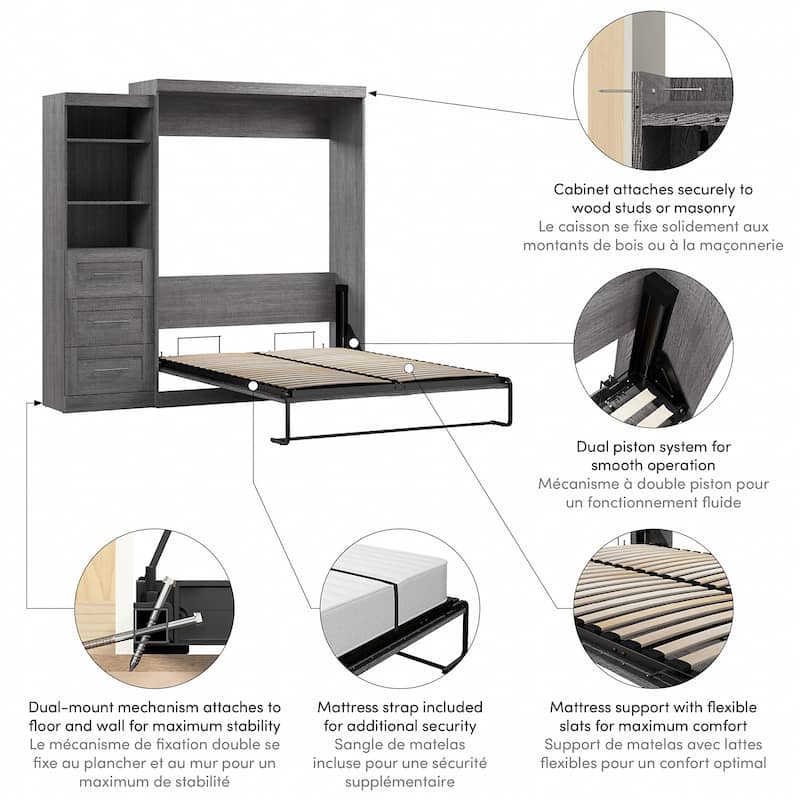 Cabinet attaches securely to wood studs or masonry
Le caisson se fixe solidement aux montants de bois ou à la maçonnerie

Dual piston system for smooth operation
Mécanisme à double piston pour un fonctionnement fluide

Dual-mount mechanism attaches to floor and wall for maximum stability
Le mécanisme de fixation double se fixe au plancher et au mur pour un maximum de stabilité

Mattress strap included for additional security
Sangle de matelas incluse pour une sécurité supplémentaire

Mattress support with flexible slats for maximum comfort
Support de matelas avec lattes flexibles pour un confort optimal