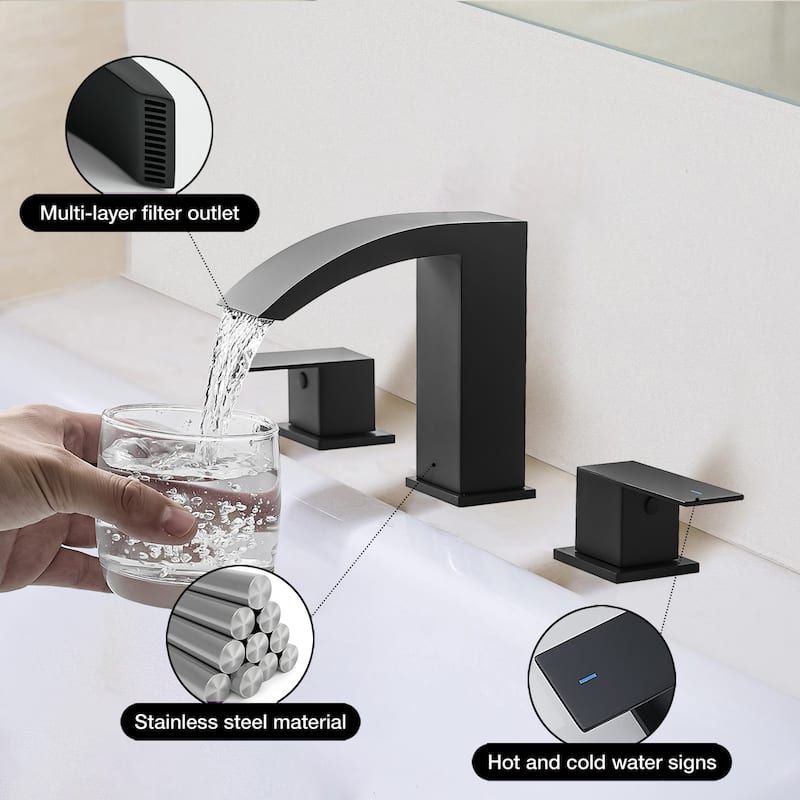 Multi-layer filter outlet

Stainless steel material

Hot and cold water signs