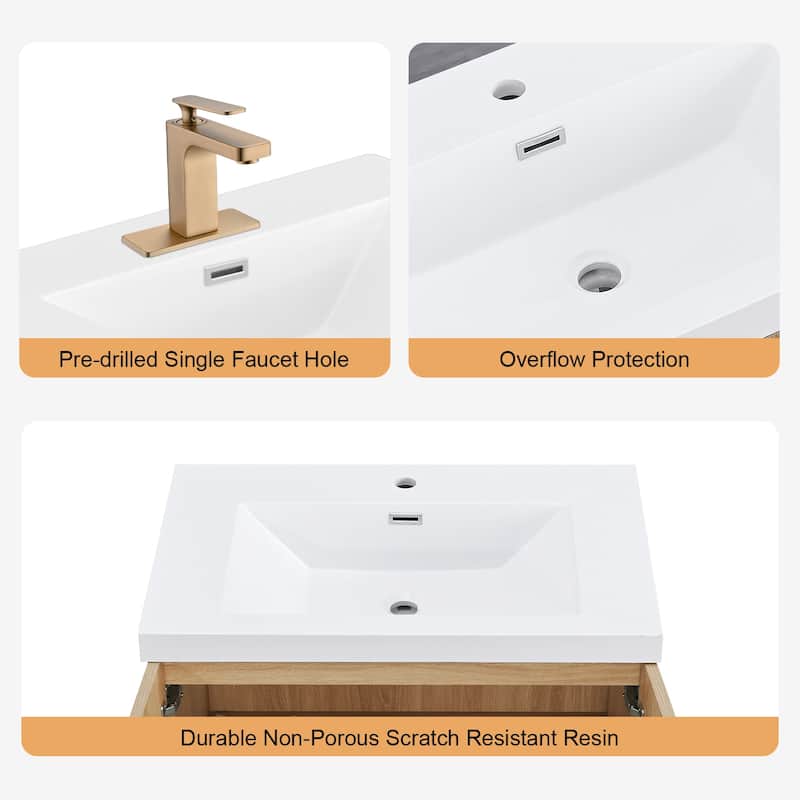 Pre-drilled Single Faucet Hole

Overflow Protection

Durable Non-Porous Scratch Resistant Resin