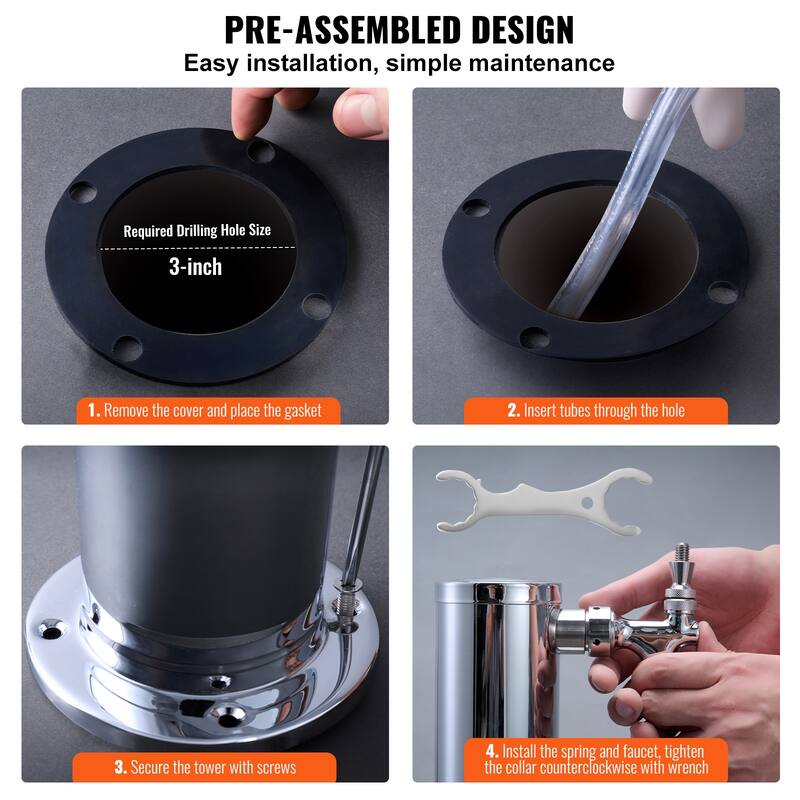 PRE-ASSEMBLED DESIGN
Easy installation, simple maintenance

Required Drilling Hole Size
3-inch

1. Remove the cover and place the gasket

2. Insert tubes through the hole

3. Secure the tower with screws

4. Install the spring and faucet, tighten the collar counterclockwise with wrench