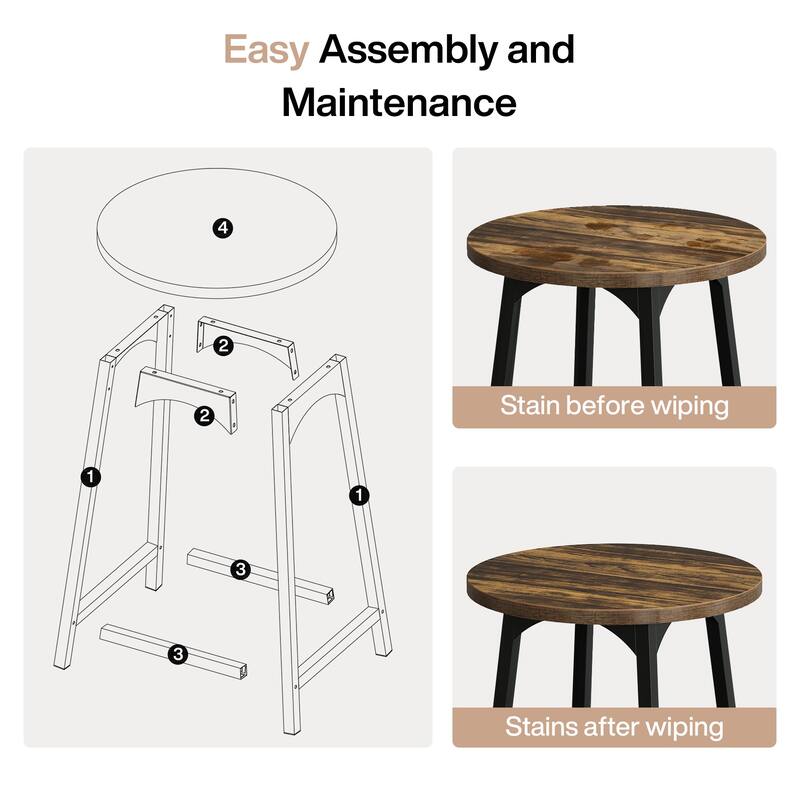 Easy Assembly and Maintenance

4

2

2

1

1

3

3

Stain before wiping

Stains after wiping