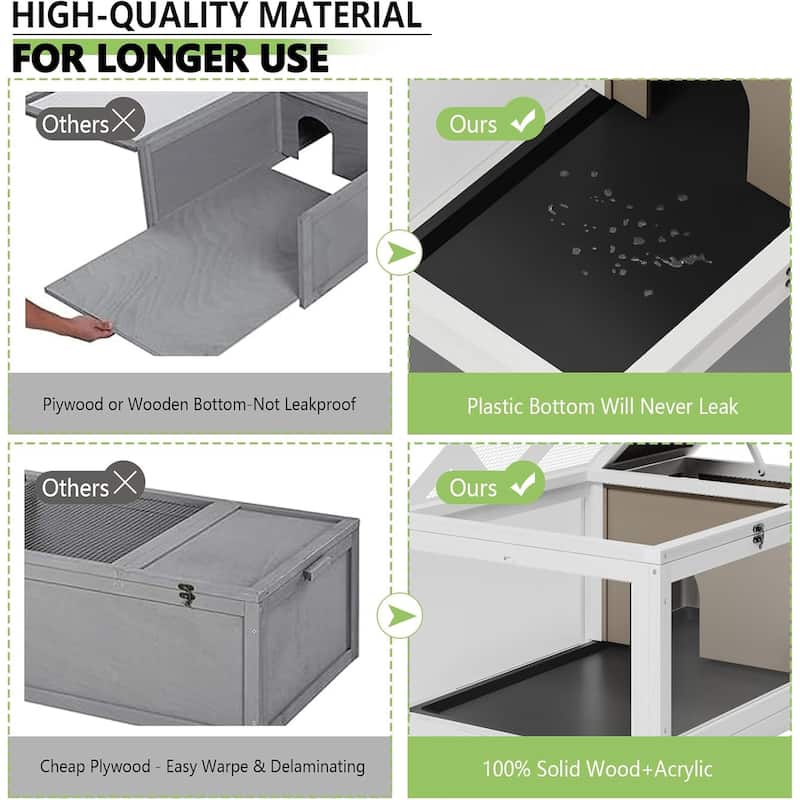 HIGH-QUALITY MATERIAL
FOR LONGER USE

Others

Piywood or Wooden Bottom-Not Leakproof

Ours

Plastic Bottom Will Never Leak

Others

Cheap Plywood - Easy Warpe & Delaminating

Ours

100% Solid Wood+Acrylic