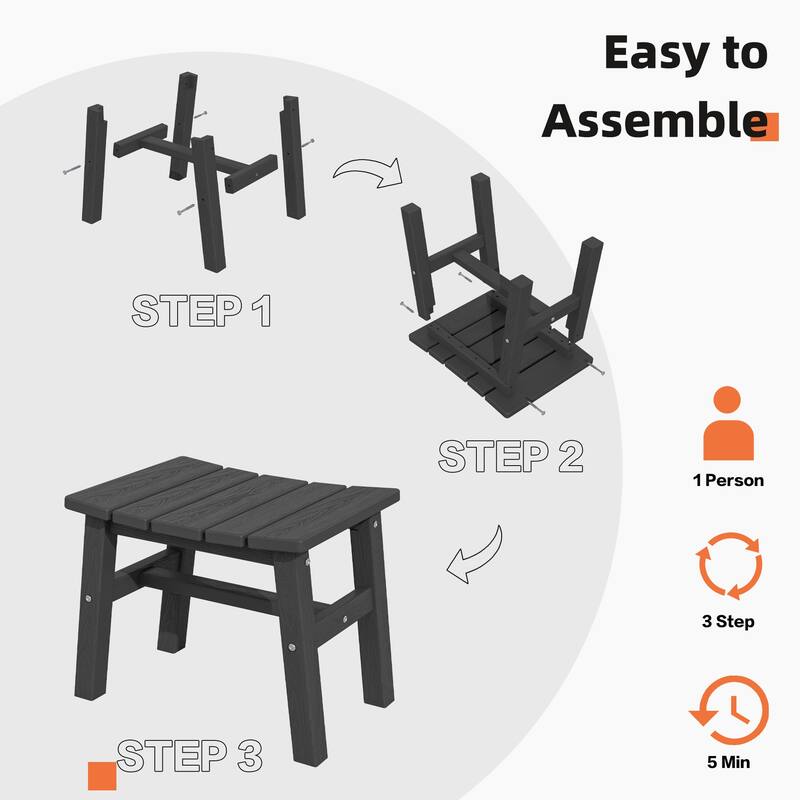 Easy to Assemble

STEP 1

STEP 2

STEP 3

1 Person

3 Step

5 Min