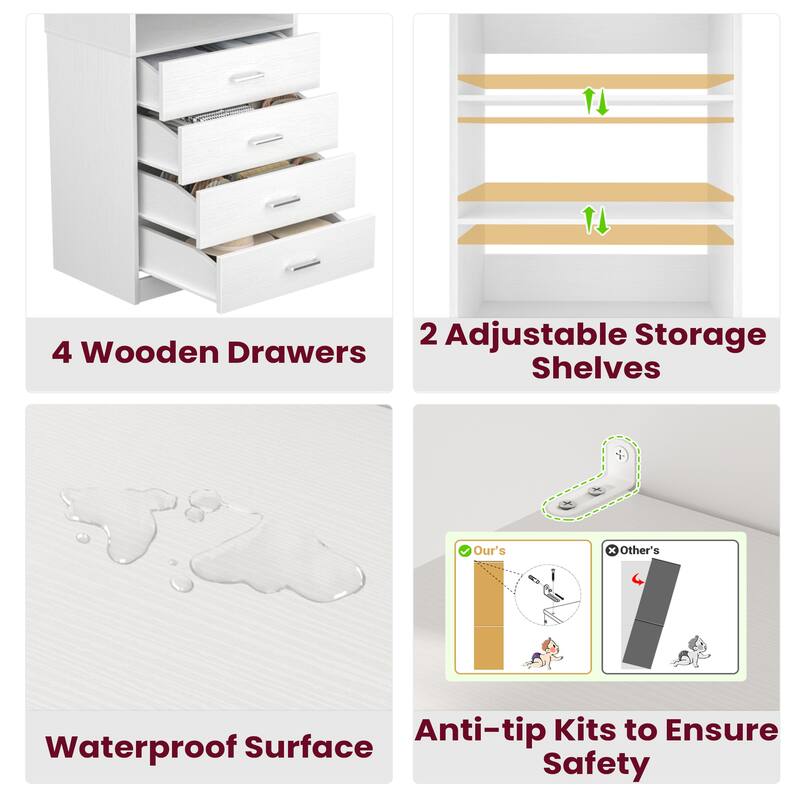 4 Wooden Drawers

2 Adjustable Storage Shelves

Waterproof Surface

Our's

Other's

Anti-tip Kits to Ensure Safety