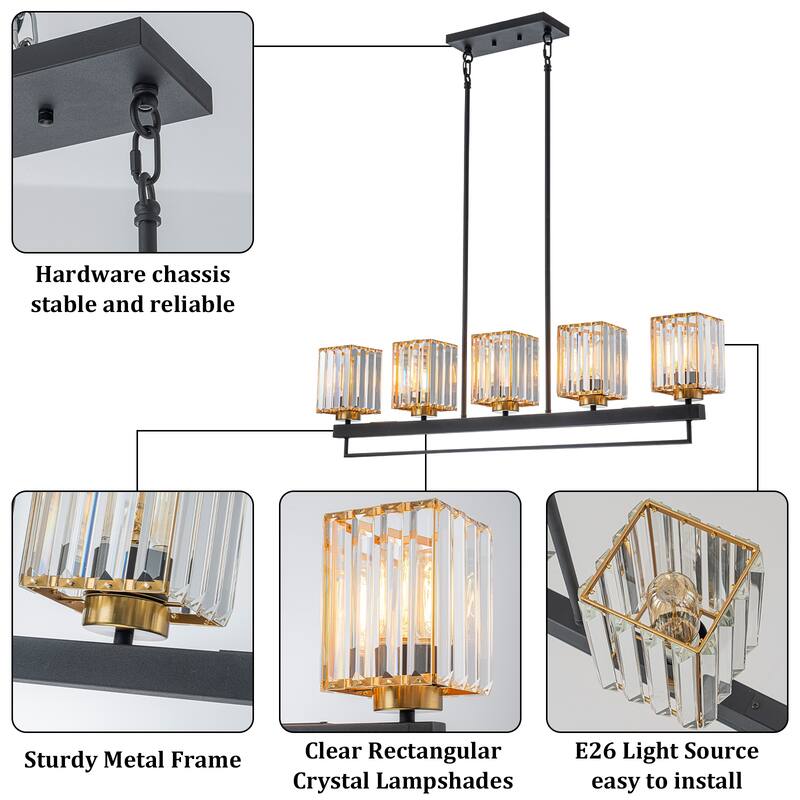 Hardware chassis stable and reliable

Sturdy Metal Frame

Clear Rectangular Crystal Lampshades

E26 Light Source easy to install