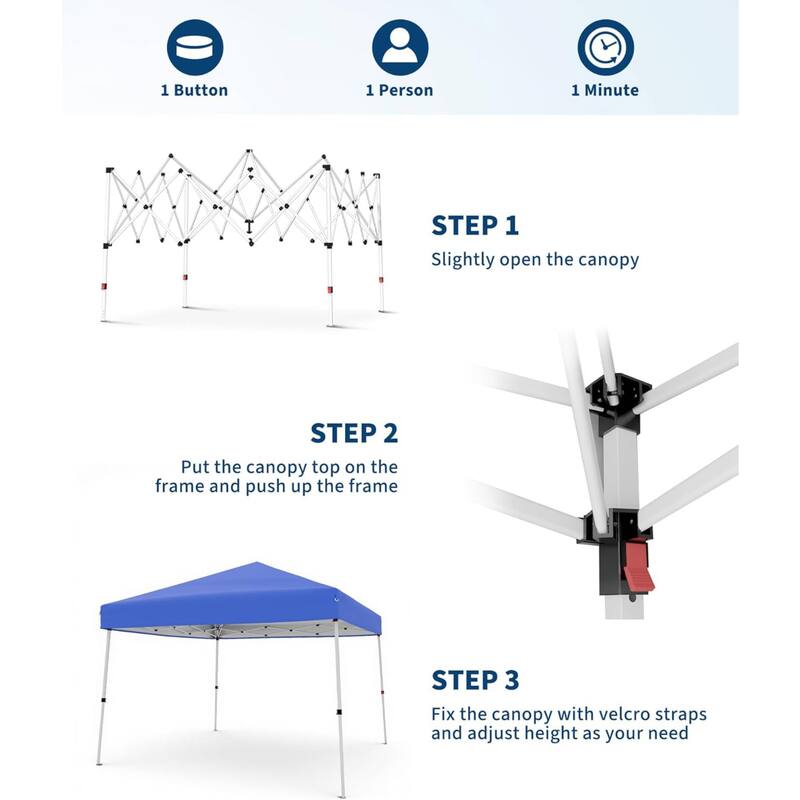 1 Button

1 Person

1 Minute

STEP 1

Slightly open the canopy

STEP 2

Put the canopy top on the frame and push up the frame

STEP 3

Fix the canopy with velcro straps and adjust height as your need