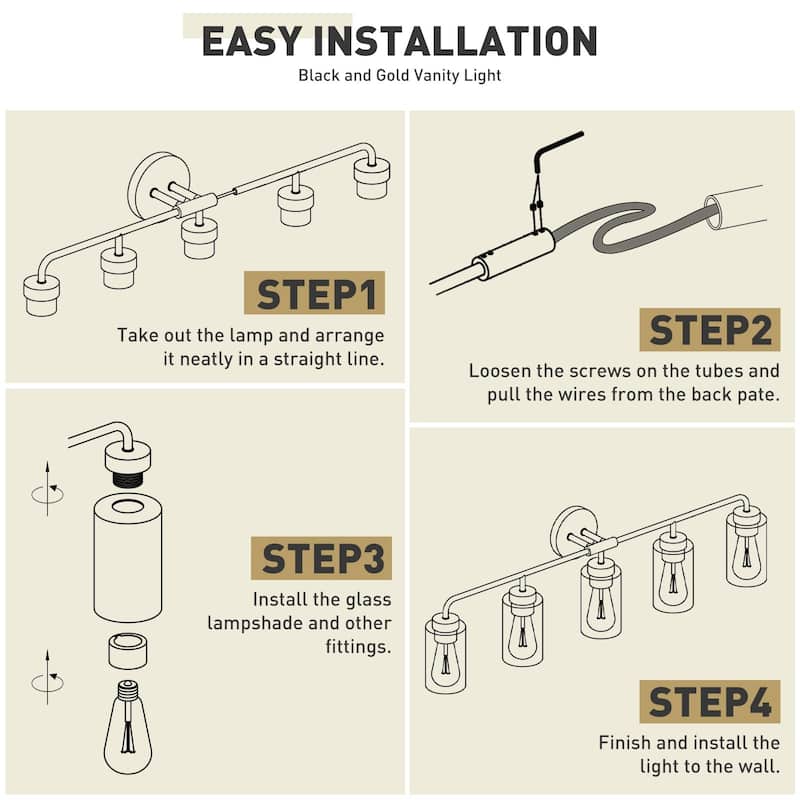 EASY INSTALLATION

Black and Gold Vanity Light

STEP1

Take out the lamp and arrange it neatly in a straight line.

STEP2

Loosen the screws on the tubes and pull the wires from the back pate.

STEP3

Install the glass lampshade and other fittings.

STEP4

Finish and install the light to the wall.