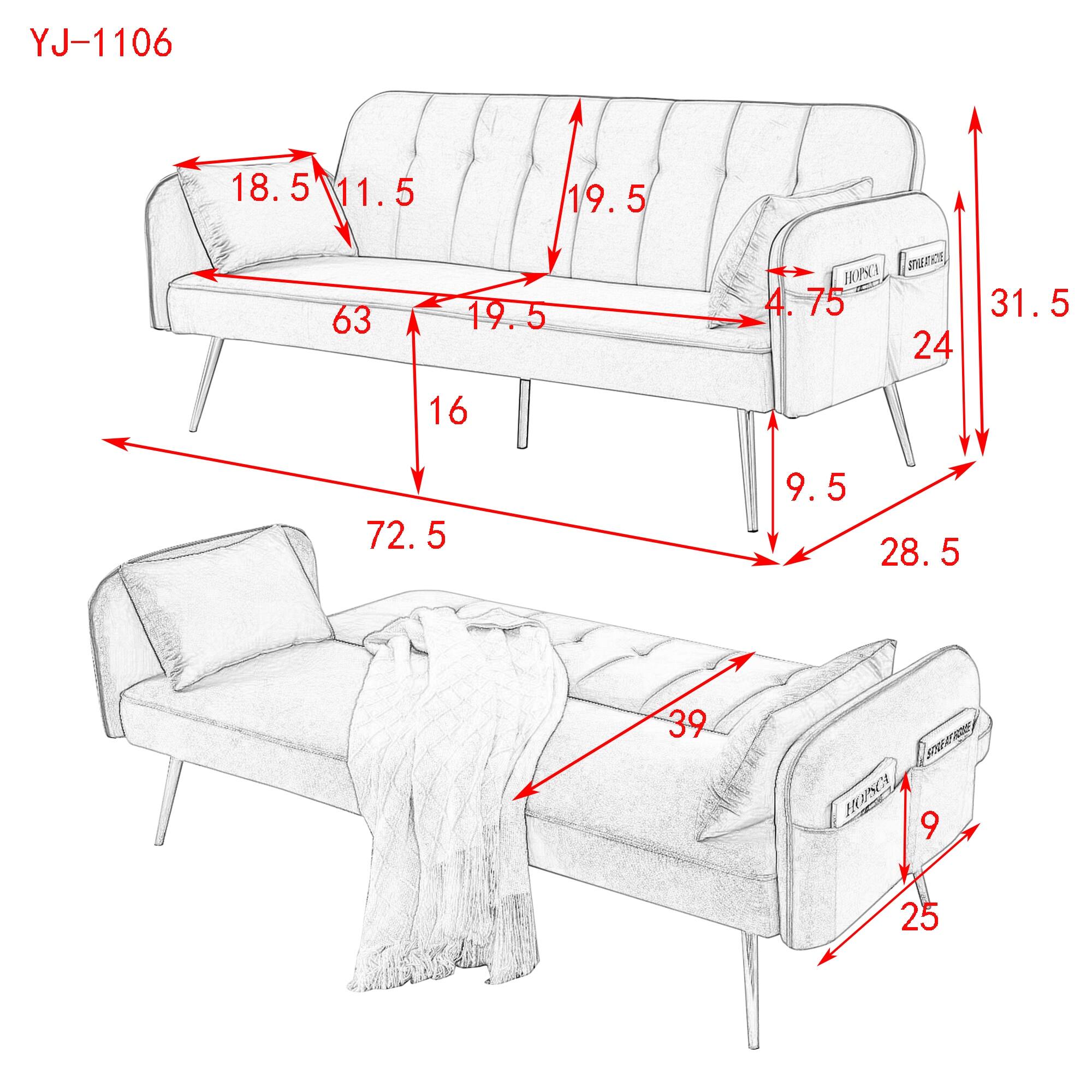 YJ-1106

18.5
11.5
19.5
HOPSCA
STYLE AT HOME
4.75
31.5
63
19.5
24
16
9.5
72.5
28.5

39
STYLE AT HOME
HOPSCA
9
25