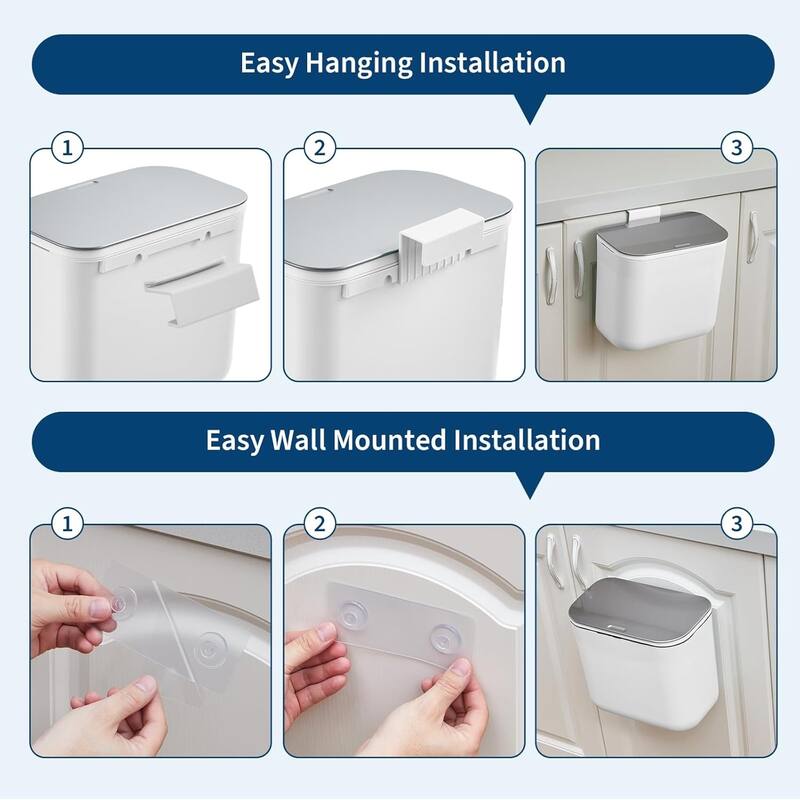 Easy Hanging Installation

1

2

3

Easy Wall Mounted Installation

1

2

3