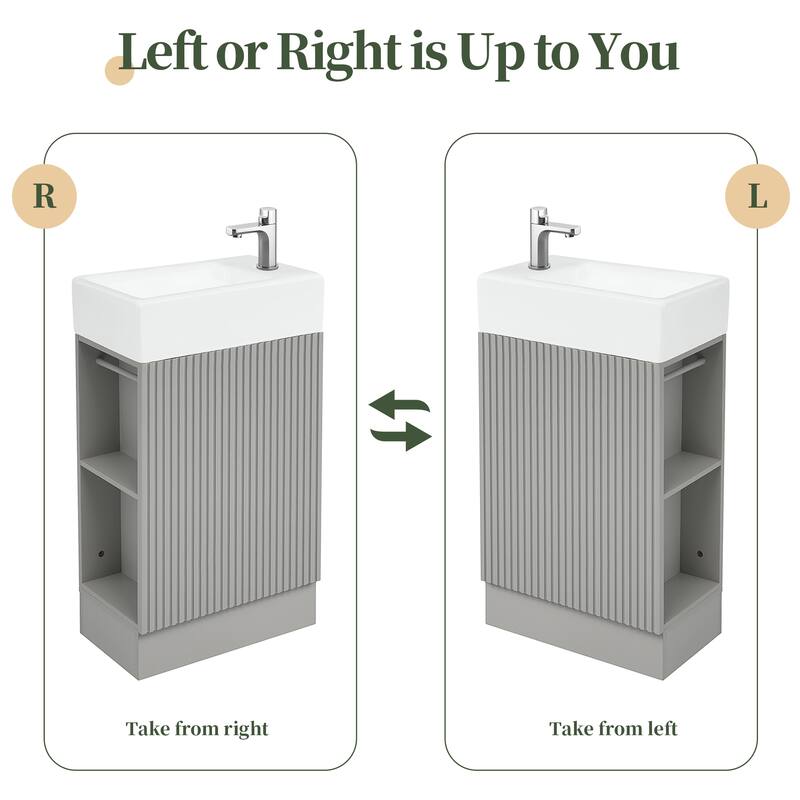 Left or Right is Up to You

R

Take from right

L

Take from left