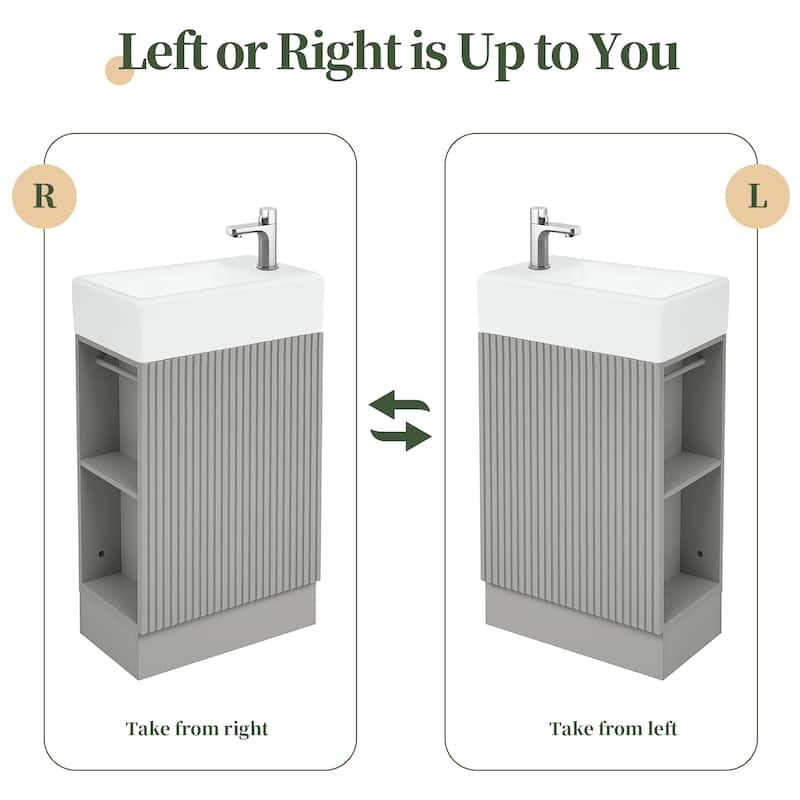 Left or Right is Up to You

R

Take from right

L

Take from left