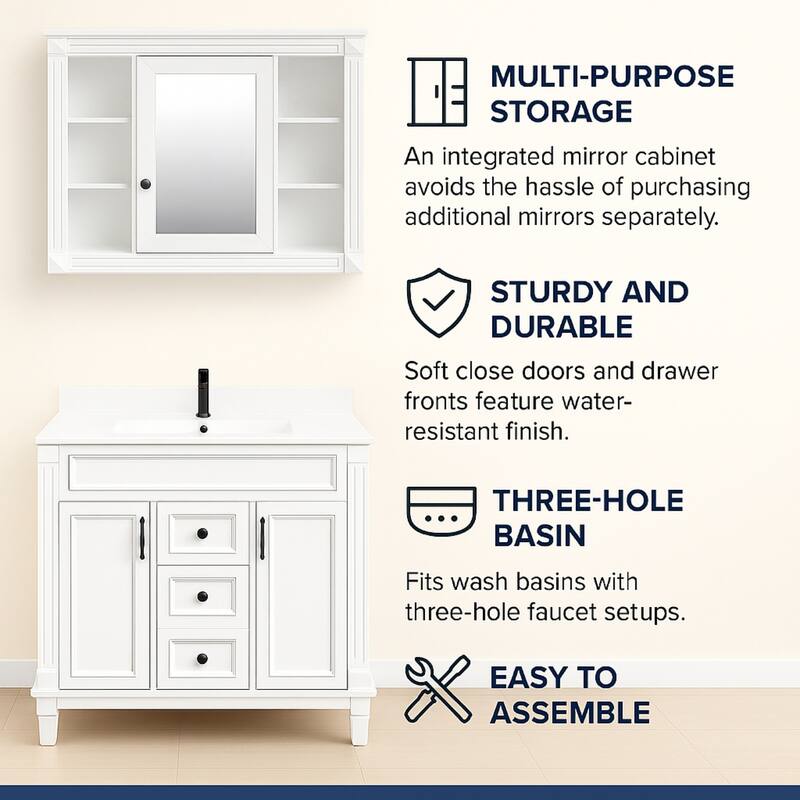 MULTI-PURPOSE STORAGE

An integrated mirror cabinet avoids the hassle of purchasing additional mirrors separately.

STURDY AND DURABLE

Soft close doors and drawer fronts feature water-resistant finish.

THREE-HOLE BASIN

Fits wash basins with three-hole faucet setups.

EASY TO ASSEMBLE