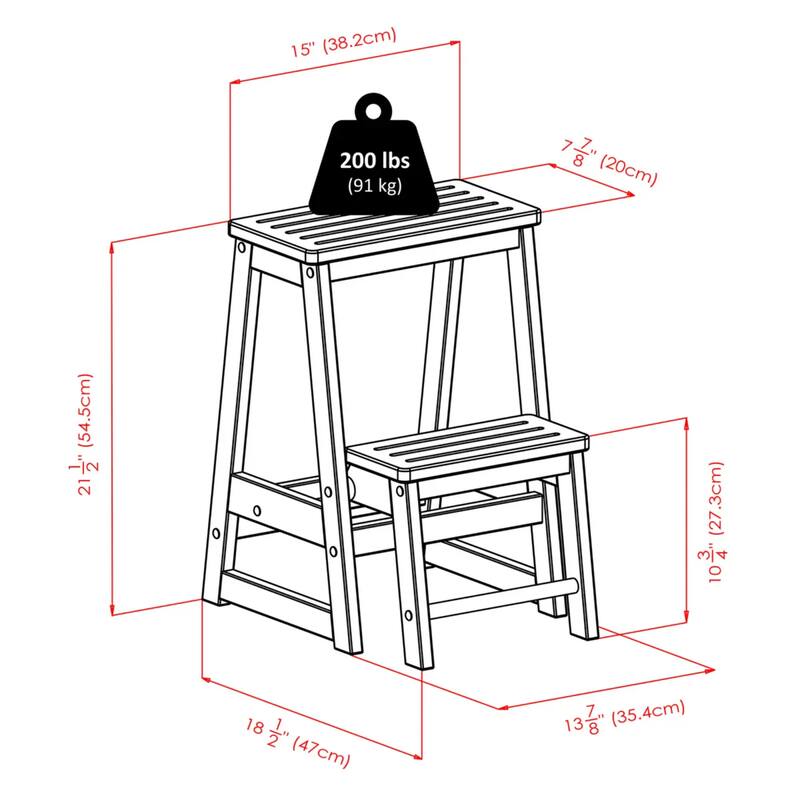 15" (38.2cm)

200 lbs
(91 kg)

$7\frac{7}{8}$" (20cm)

$21\frac{1}{2}$" (54.5cm)

$10\frac{3}{4}$" (27.3cm)

$18\frac{1}{2}$" (47cm)

$13\frac{7}{8}$" (35.4cm)