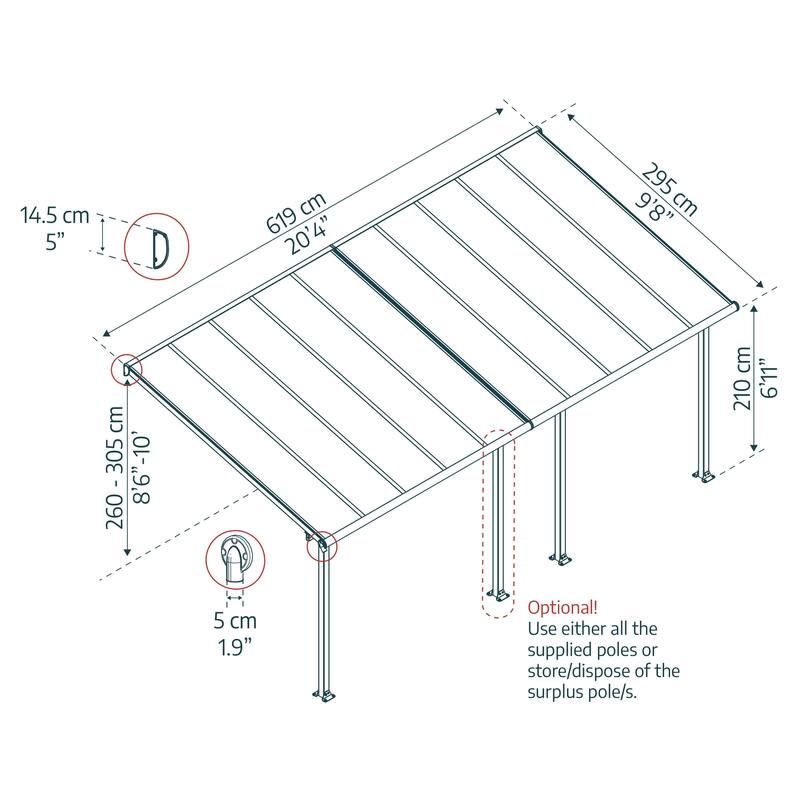 14.5 cm
5”

619 cm
20’4”

295 cm
9’8”

210 cm
6’11”

260 - 305 cm
8’6”-10’

5 cm
1.9”

Optional!
Use either all the supplied poles or store/dispose of the surplus pole/s.