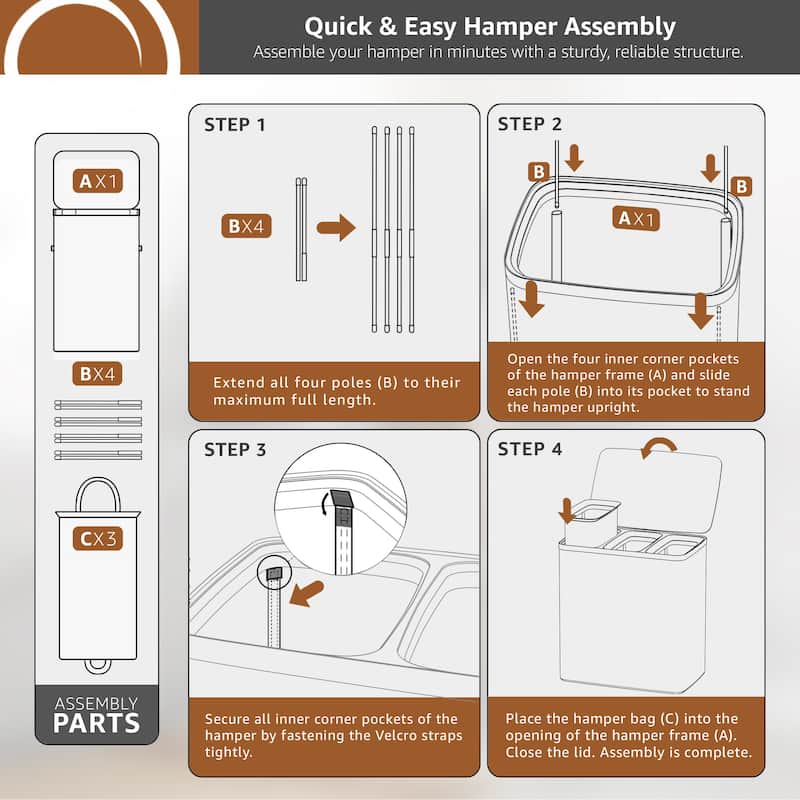 Quick & Easy Hamper Assembly
Assemble your hamper in minutes with a sturdy, reliable structure.

AX1

BX4

CX3

ASSEMBLY
PARTS

STEP 1

BX4

Extend all four poles (B) to their maximum full length.

STEP 2

B

B

AX1

Open the four inner corner pockets of the hamper frame (A) and slide each pole (B) into its pocket to stand the hamper upright.

STEP 3

Secure all inner corner pockets of the hamper by fastening the Velcro straps tightly.

STEP 4

Place the hamper bag (C) into the opening of the hamper frame (A). Close the lid. Assembly is complete.