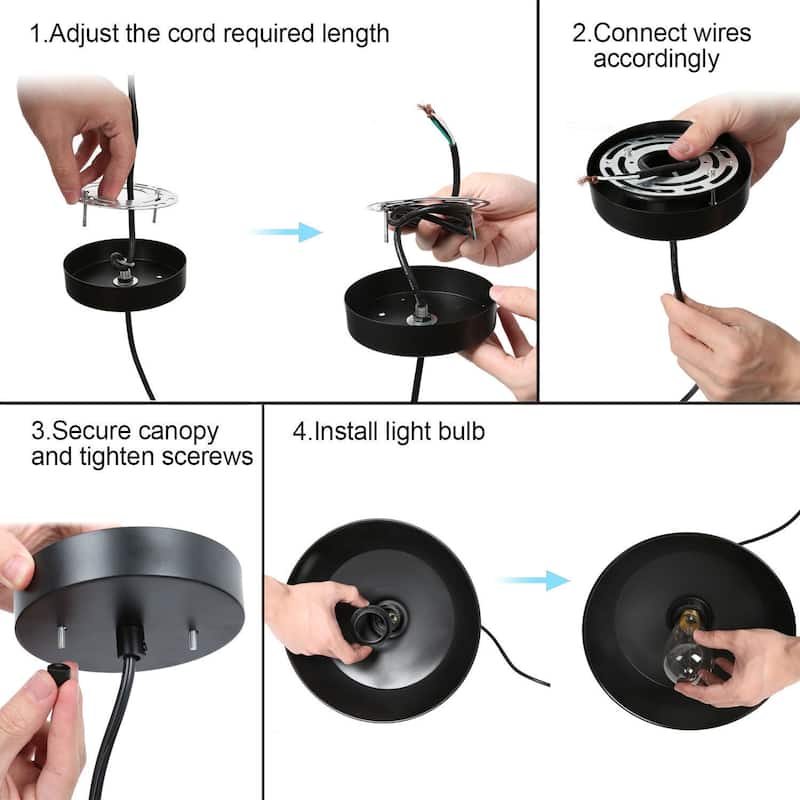 1.Adjust the cord required length

2.Connect wires accordingly

3.Secure canopy and tighten scerews

4.Install light bulb