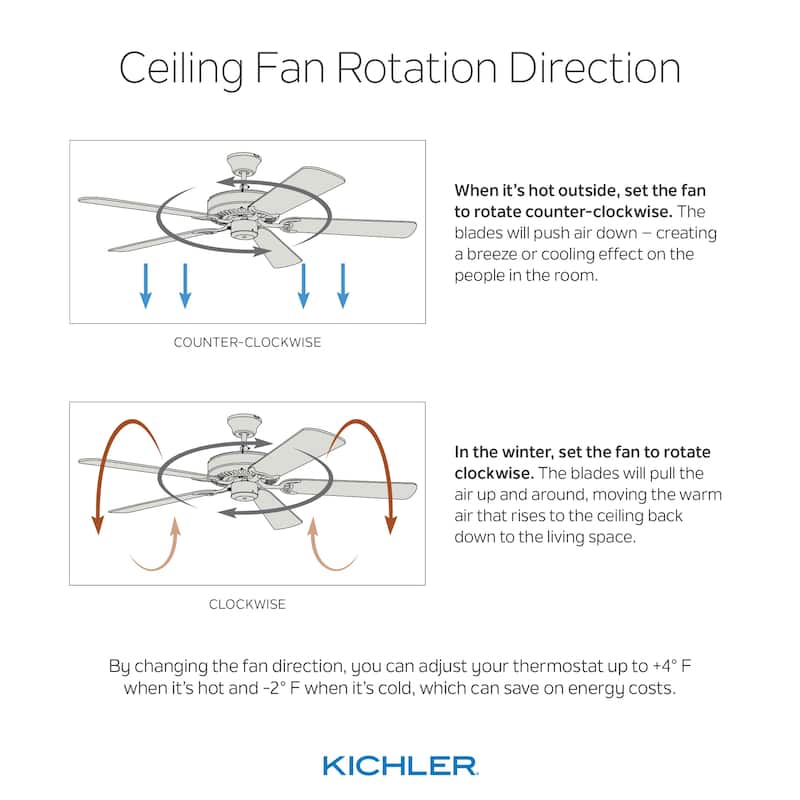 Ceiling Fan Rotation Direction

COUNTER-CLOCKWISE

When it's hot outside, set the fan to rotate counter-clockwise. The blades will push air down – creating a breeze or cooling effect on the people in the room.

CLOCKWISE

In the winter, set the fan to rotate clockwise. The blades will pull the air up and around, moving the warm air that rises to the ceiling back down to the living space.

By changing the fan direction, you can adjust your thermostat up to +4° F when it's hot and -2° F when it's cold, which can save on energy costs.

KICHLER.