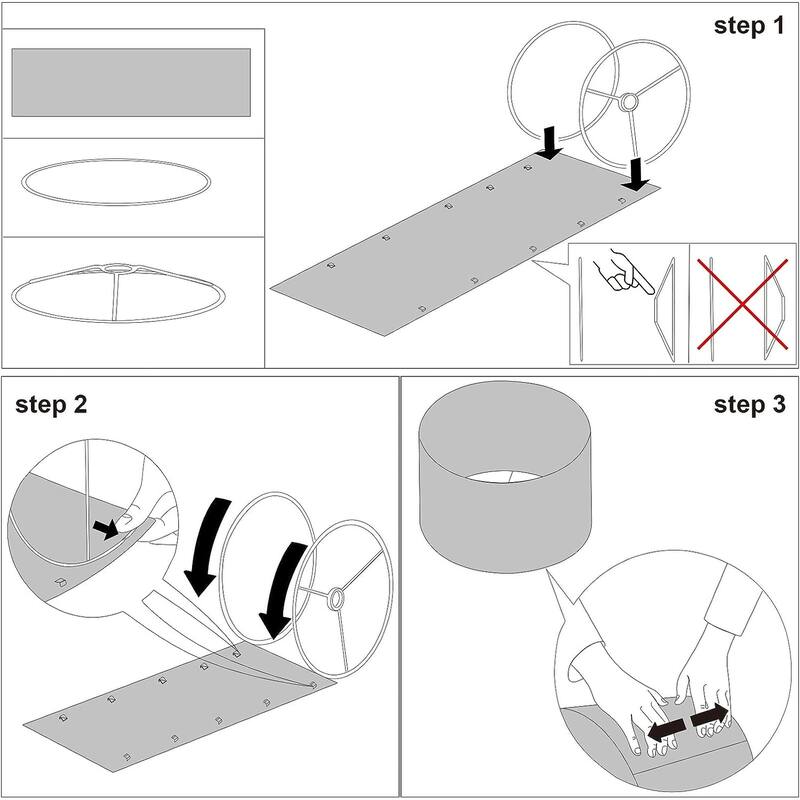 step 1

step 2

step 3