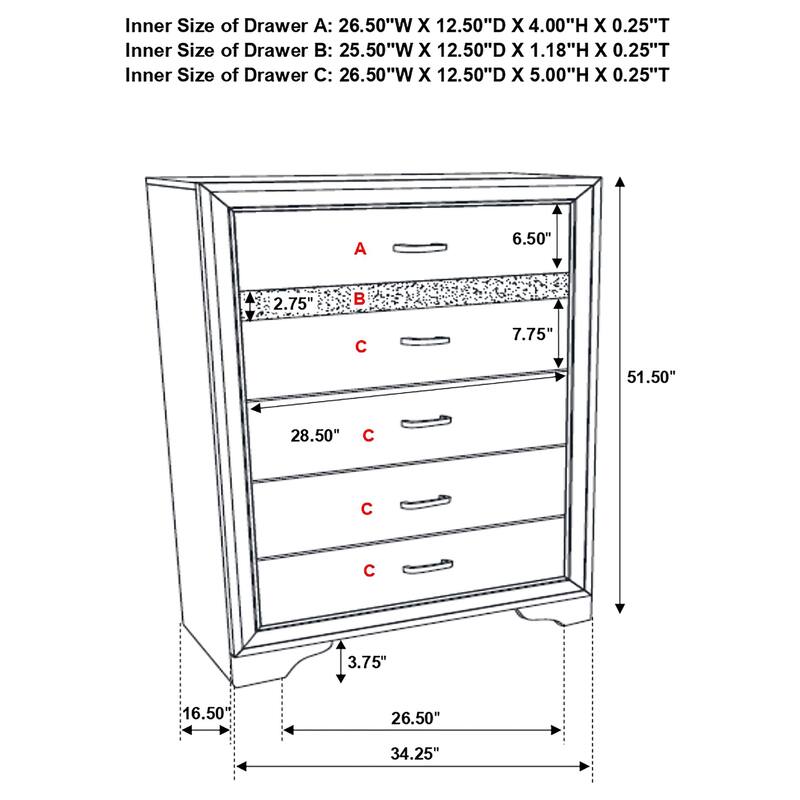 Inner Size of Drawer A: 26.50"W X 12.50"D X 4.00"H X 0.25"T
Inner Size of Drawer B: 25.50"W X 12.50"D X 1.18"H X 0.25"T
Inner Size of Drawer C: 26.50"W X 12.50"D X 5.00"H X 0.25"T

A
6.50"
2.75"
B
C
7.75"
51.50"
28.50"
C
C
C
3.75"
16.50"
26.50"
34.25"