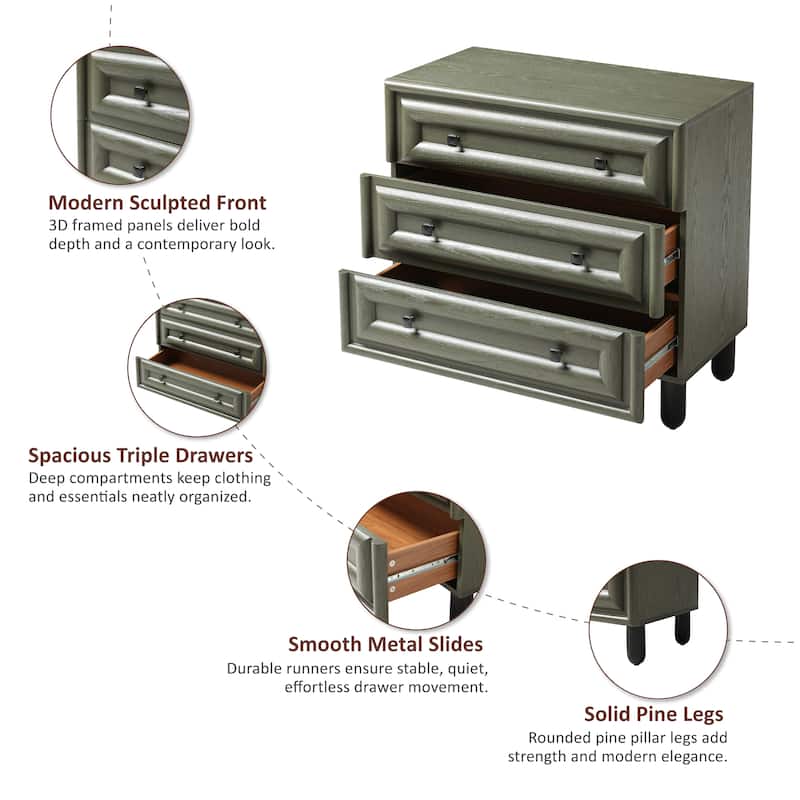 Modern Sculpted Front
3D framed panels deliver bold depth and a contemporary look.

Spacious Triple Drawers
Deep compartments keep clothing and essentials neatly organized.

Smooth Metal Slides
Durable runners ensure stable, quiet, effortless drawer movement.

Solid Pine Legs
Rounded pine pillar legs add strength and modern elegance.