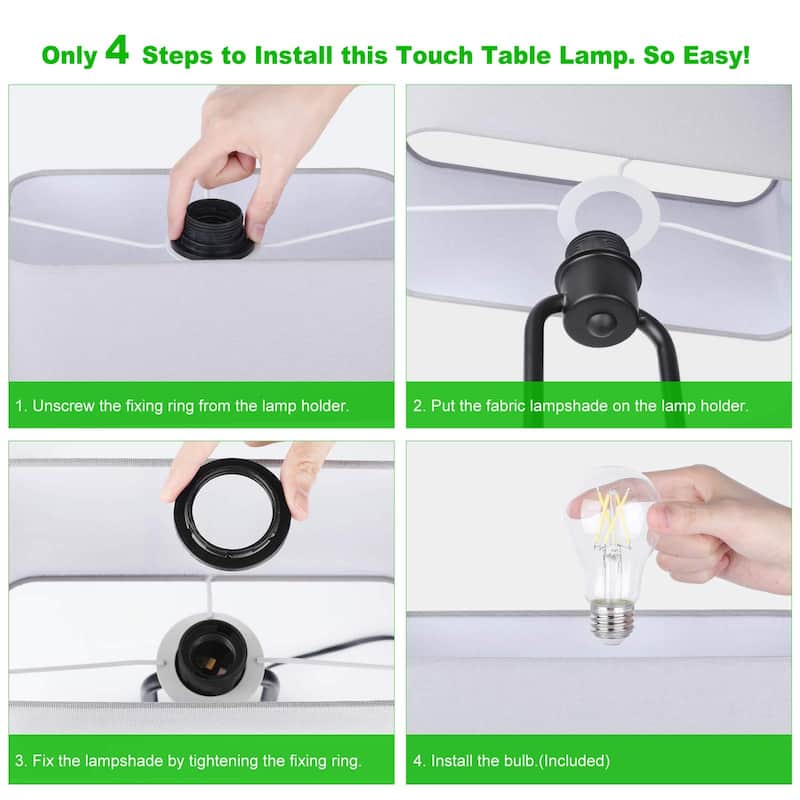 Only 4 Steps to Install this Touch Table Lamp. So Easy!

1. Unscrew the fixing ring from the lamp holder.

2. Put the fabric lampshade on the lamp holder.

3. Fix the lampshade by tightening the fixing ring.

4. Install the bulb.(Included)