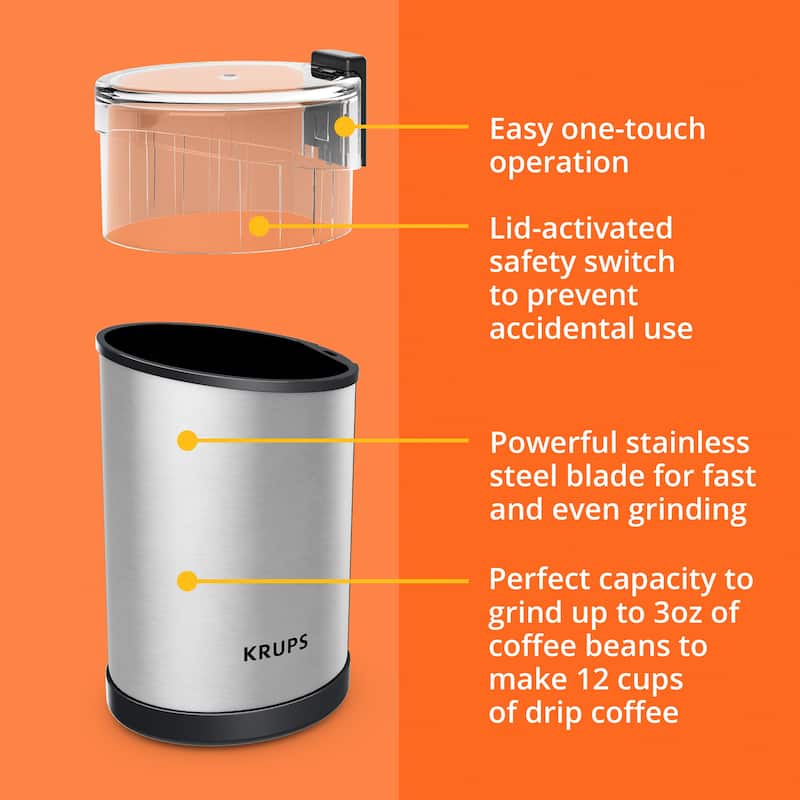 Easy one-touch operation

Lid-activated safety switch to prevent accidental use

Powerful stainless steel blade for fast and even grinding

Perfect capacity to grind up to 3oz of coffee beans to make 12 cups of drip coffee

KRUPS