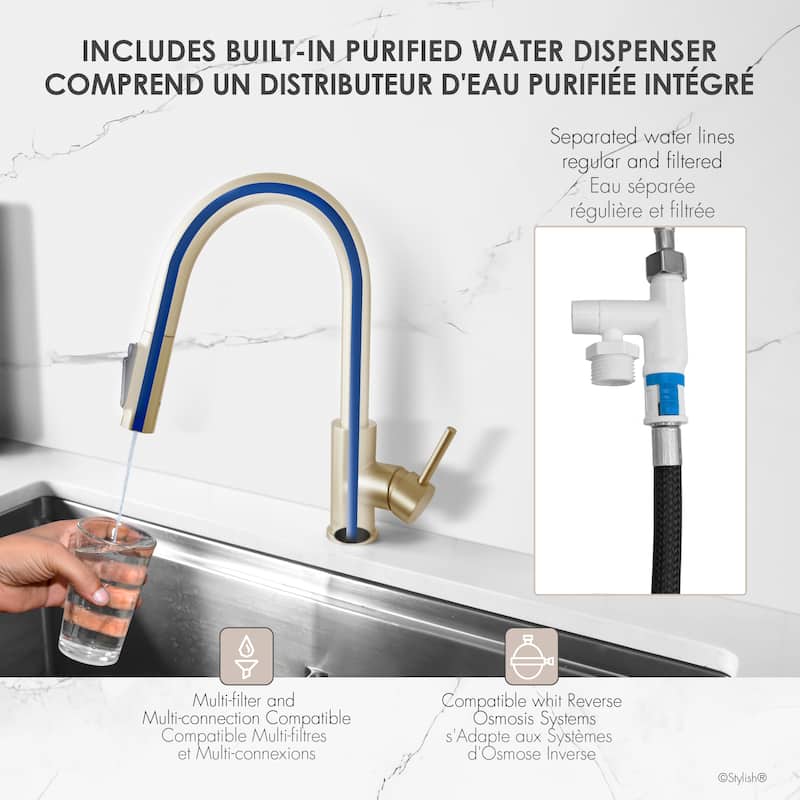 INCLUDES BUILT-IN PURIFIED WATER DISPENSER
COMPREND UN DISTRIBUTEUR D'EAU PURIFIÉE INTÉGRÉ

Separated water lines regular and filtered
Eau séparée régulière et filtrée

Multi-filter and Multi-connection Compatible
Compatible Multi-filtres et Multi-connexions

Compatible whit Reverse Osmosis Systems
s'Adapte aux Systèmes d'Osmose Inverse

©Stylish®