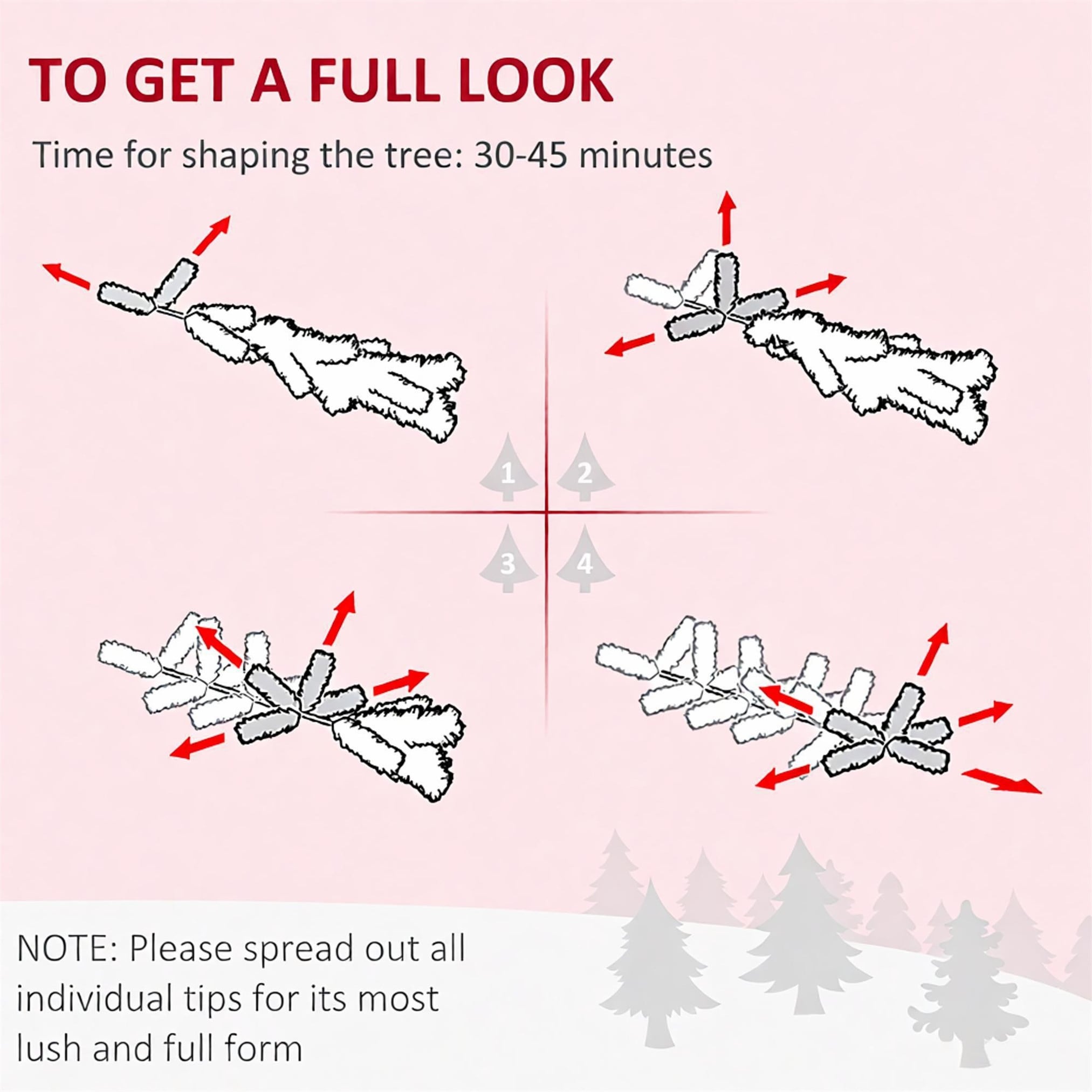 TO GET A FULL LOOK

Time for shaping the tree: 30-45 minutes

1

2

3

4

NOTE: Please spread out all individual tips for its most lush and full form