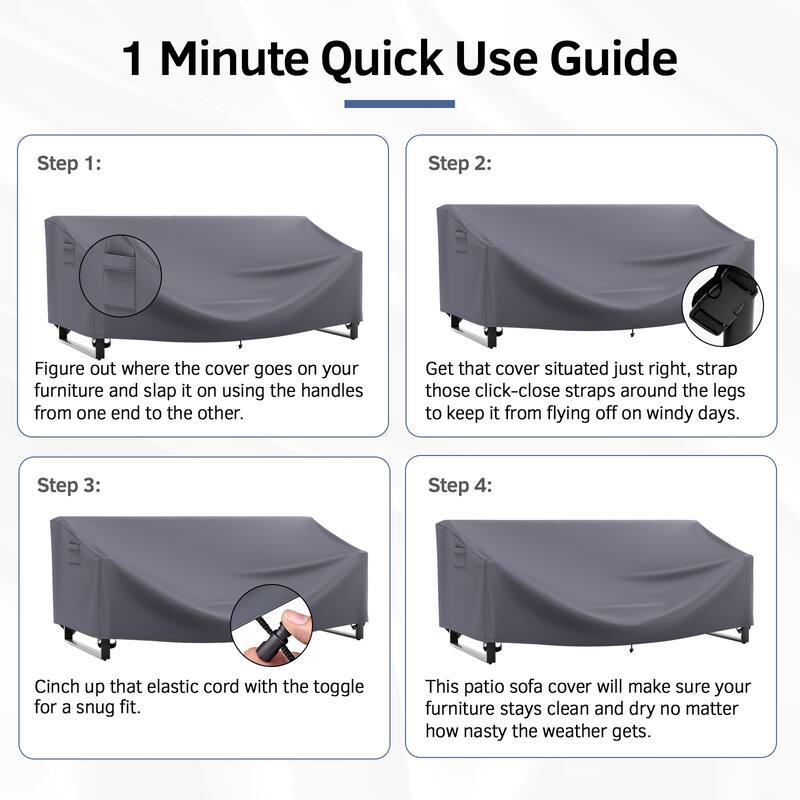 1 Minute Quick Use Guide

Step 1:

Figure out where the cover goes on your furniture and slap it on using the handles from one end to the other.

Step 2:

Get that cover situated just right, strap those click-close straps around the legs to keep it from flying off on windy days.

Step 3:

Cinch up that elastic cord with the toggle for a snug fit.

Step 4:

This patio sofa cover will make sure your furniture stays clean and dry no matter how nasty the weather gets.