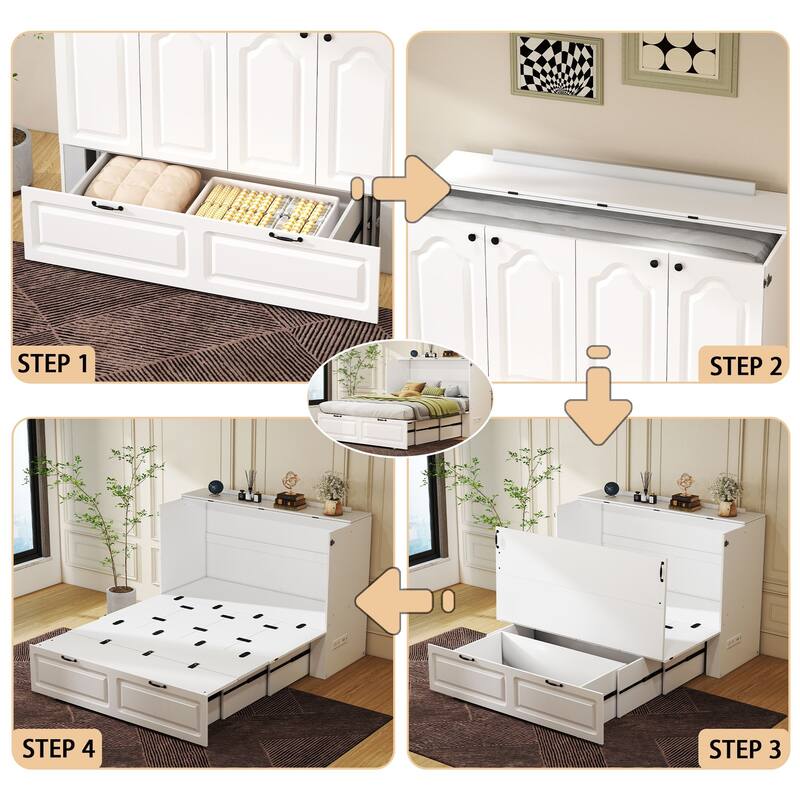 STEP 1

STEP 2

STEP 3

STEP 4