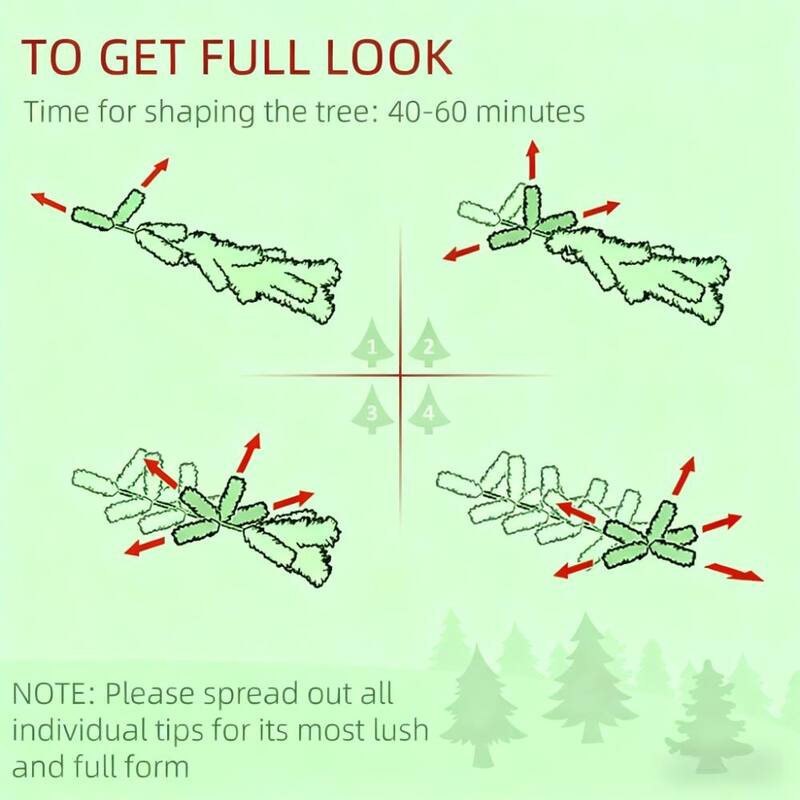 TO GET FULL LOOK

Time for shaping the tree: 40-60 minutes

1 2
3 4

NOTE: Please spread out all individual tips for its most lush and full form