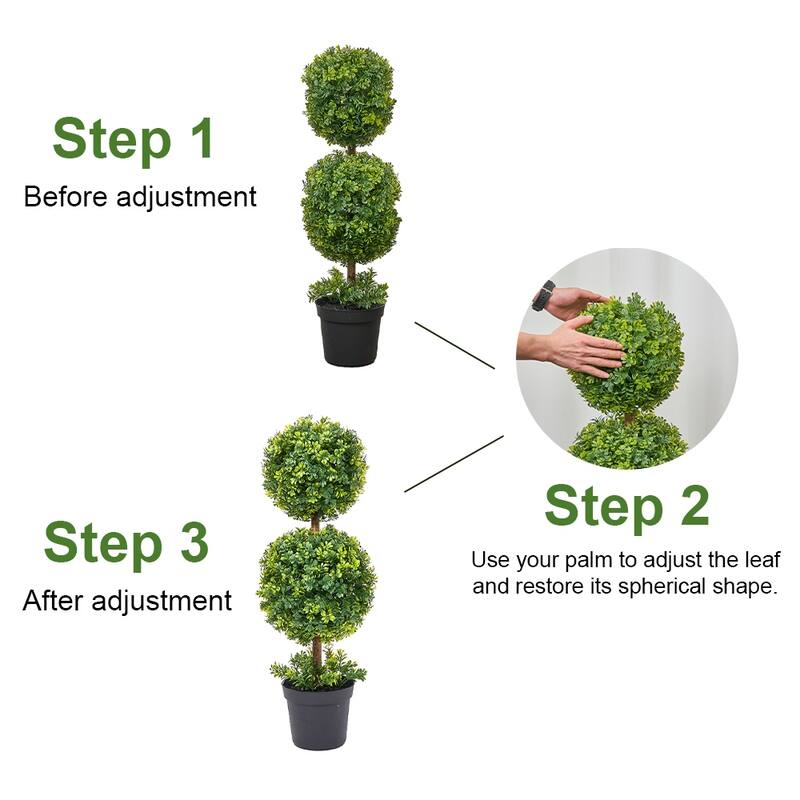 Step 1
Before adjustment

Step 2
Use your palm to adjust the leaf and restore its spherical shape.

Step 3
After adjustment