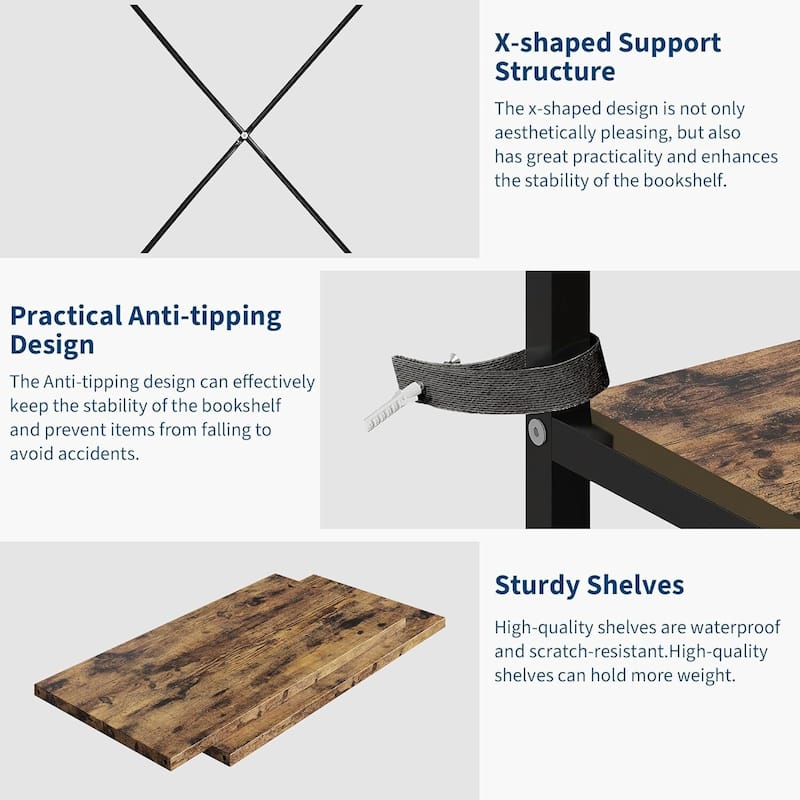 X-shaped Support Structure

The x-shaped design is not only aesthetically pleasing, but also has great practicality and enhances the stability of the bookshelf.

Practical Anti-tipping Design

The Anti-tipping design can effectively keep the stability of the bookshelf and prevent items from falling to avoid accidents.

Sturdy Shelves

High-quality shelves are waterproof and scratch-resistant.High-quality shelves can hold more weight.