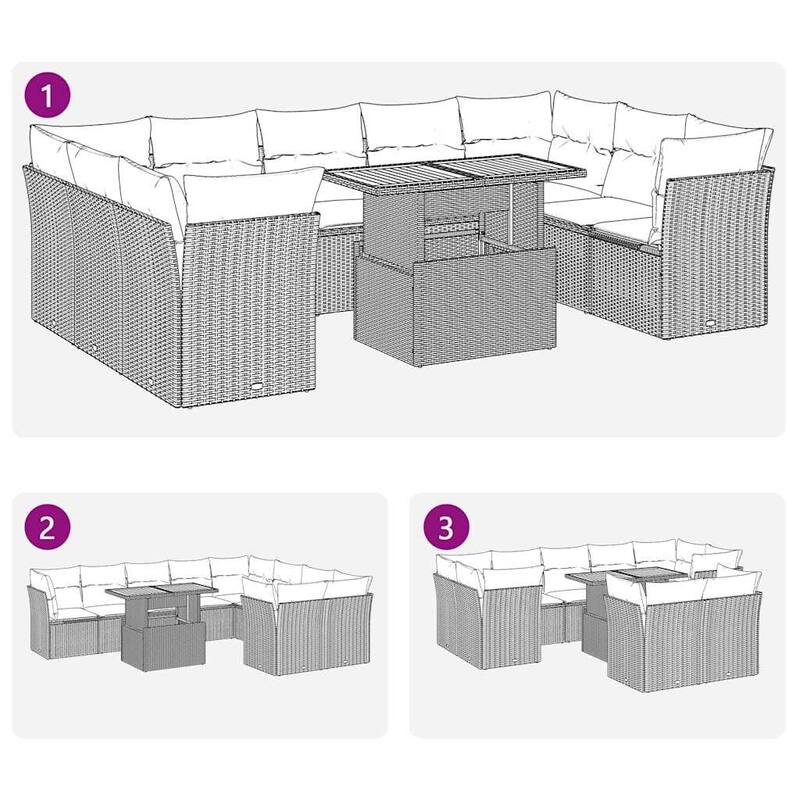 1

2

3