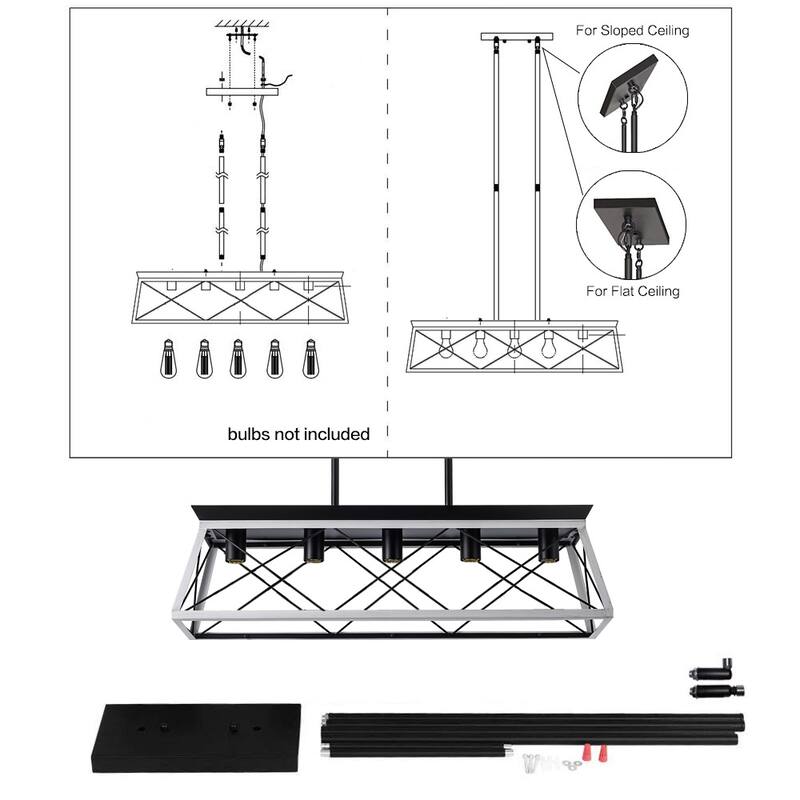 bulbs not included

For Sloped Ceiling

For Flat Ceiling