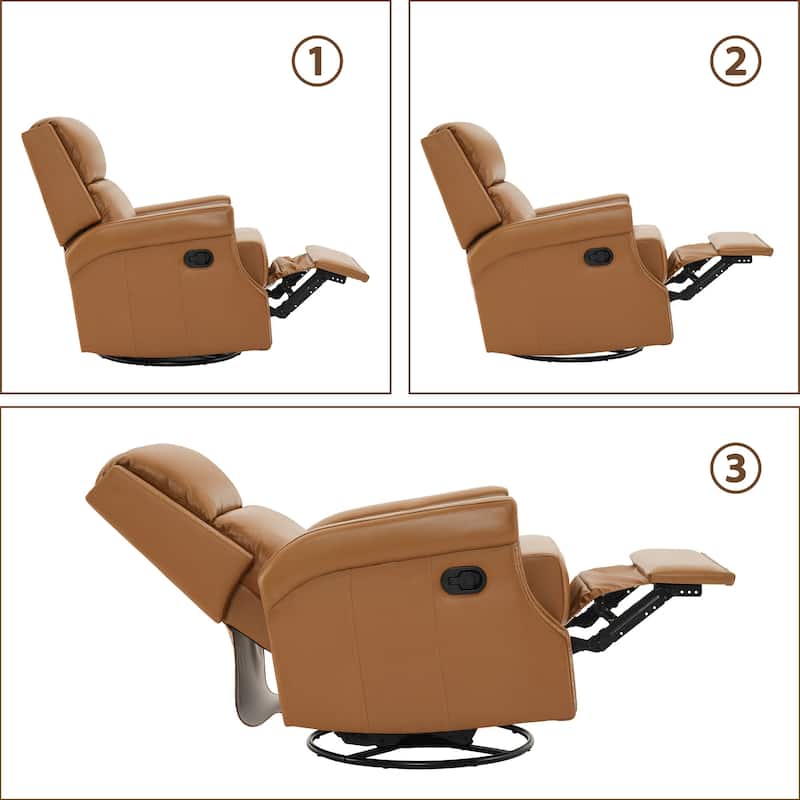 1

2

3