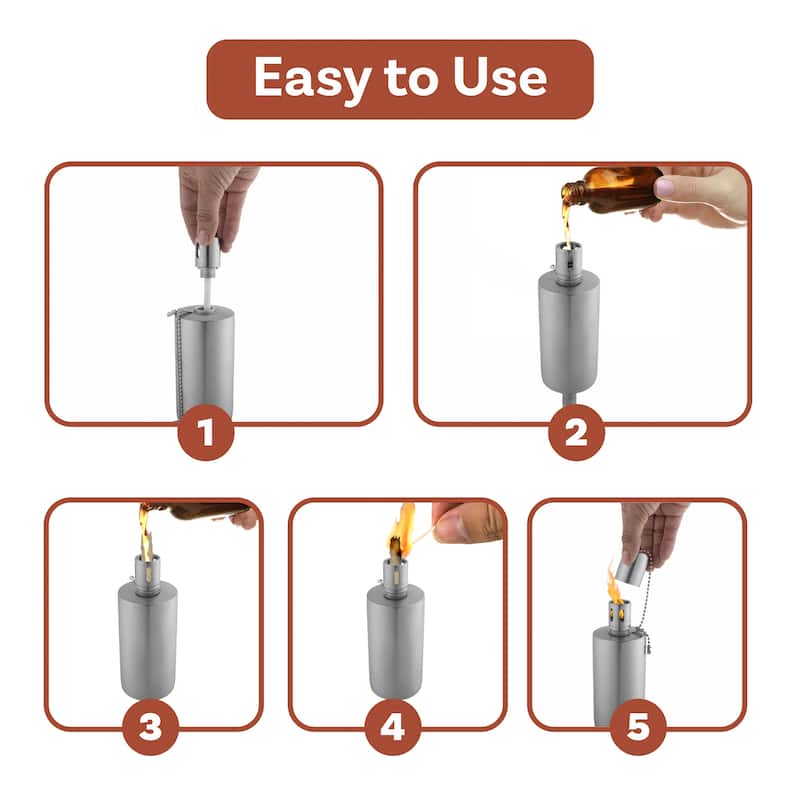 Easy to Use

1

2

3

4

5